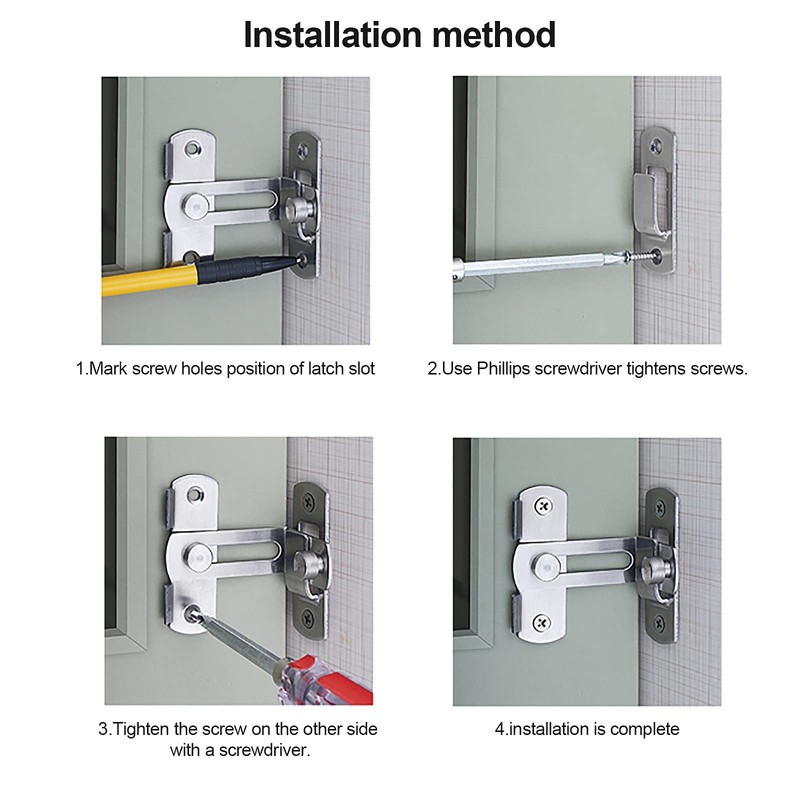 Installation method

1.Mark screw holes position of latch slot

2.Use Phillips screwdriver tightens screws.

3.Tighten the screw on the other side with a screwdriver.

4.installation is complete