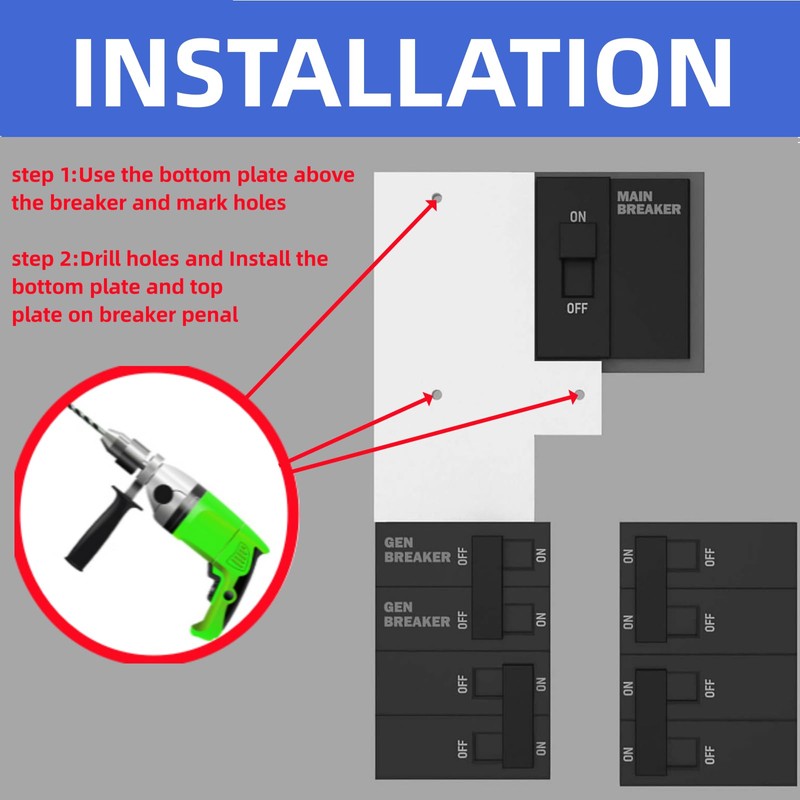 INSTALLATION

step 1:Use the bottom plate above the breaker and mark holes

step 2:Drill holes and Install the bottom plate and top plate on breaker penal

ON
OFF
MAIN BREAKER

GEN BREAKER OFF ON
GEN BREAKER OFF ON
OFF ON
OFF ON

ON OFF
ON OFF
ON OFF
ON OFF