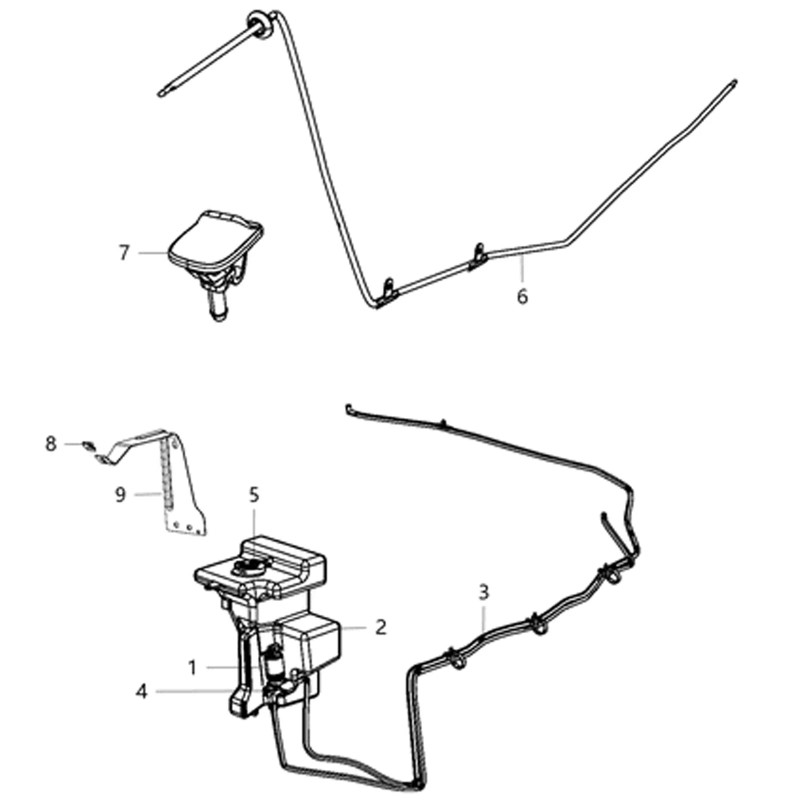 7
6
8
9
5
3
2
1
4