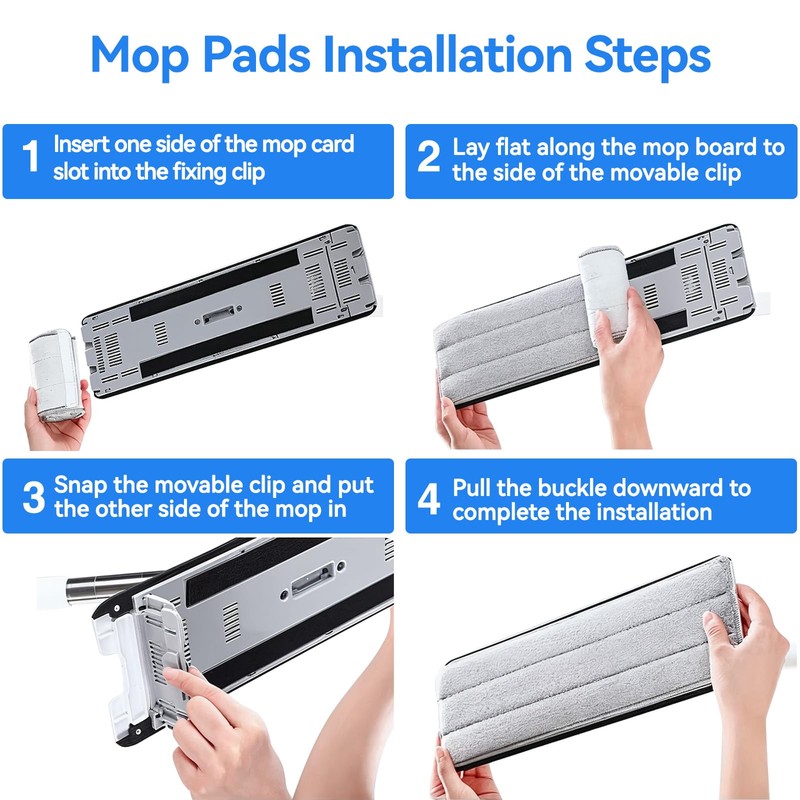 Mop Pads Installation Steps

1 Insert one side of the mop card slot into the fixing clip

2 Lay flat along the mop board to the side of the movable clip

3 Snap the movable clip and put the other side of the mop in

4 Pull the buckle downward to complete the installation