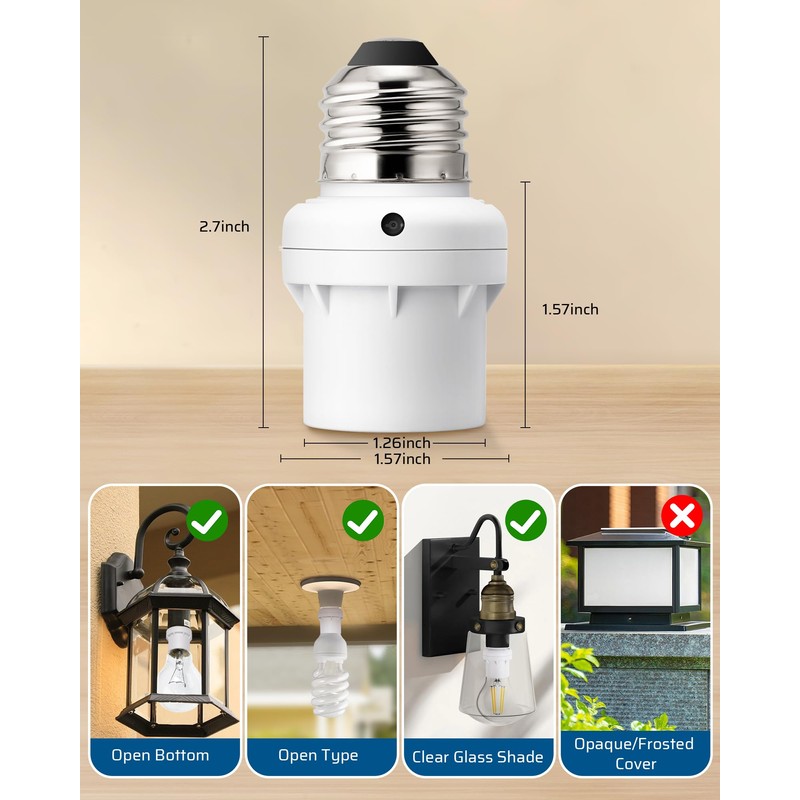 2.7inch

1.57inch

1.26inch

1.57inch

Open Bottom

Open Type

Clear Glass Shade

Opaque/Frosted Cover