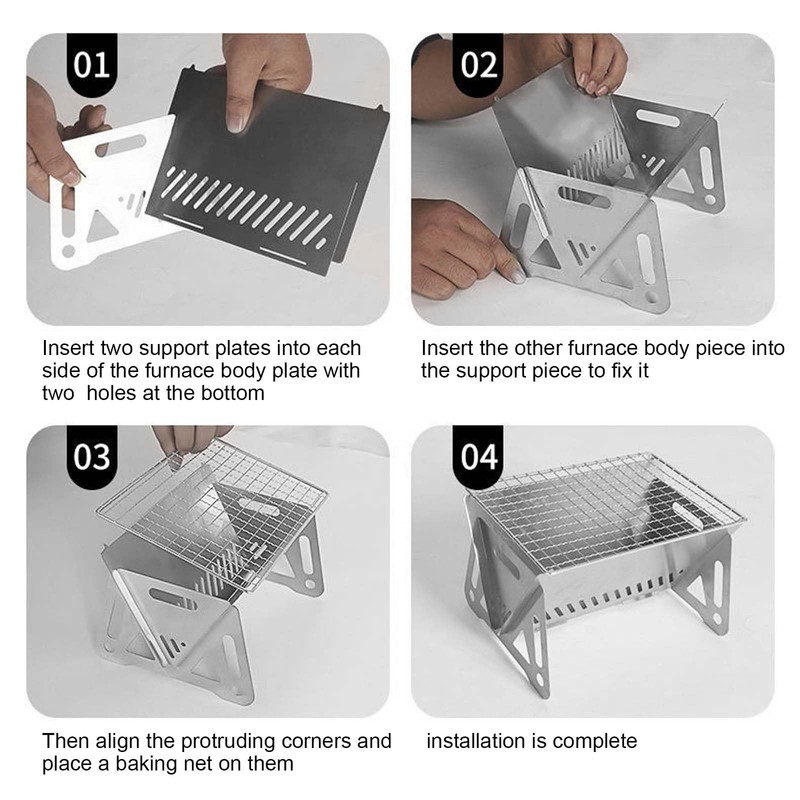 01

Insert two support plates into each side of the furnace body plate with two  holes at the bottom

02

Insert the other furnace body piece into the support piece to fix it

03

Then align the protruding corners and place a baking net on them

04

installation is complete