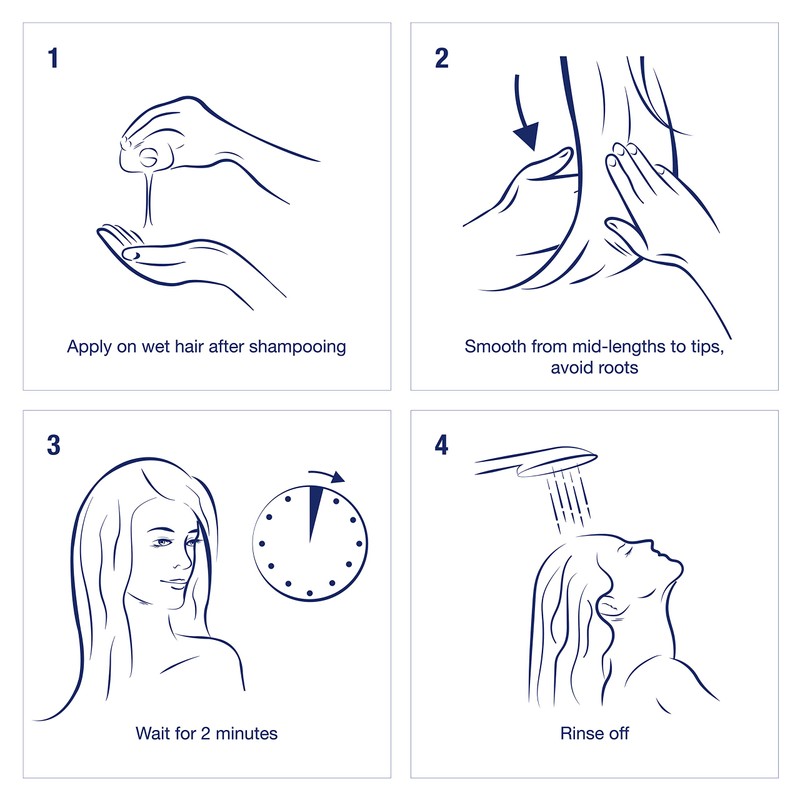 1

Apply on wet hair after shampooing

2

Smooth from mid-lengths to tips, avoid roots

3

Wait for 2 minutes

4

Rinse off