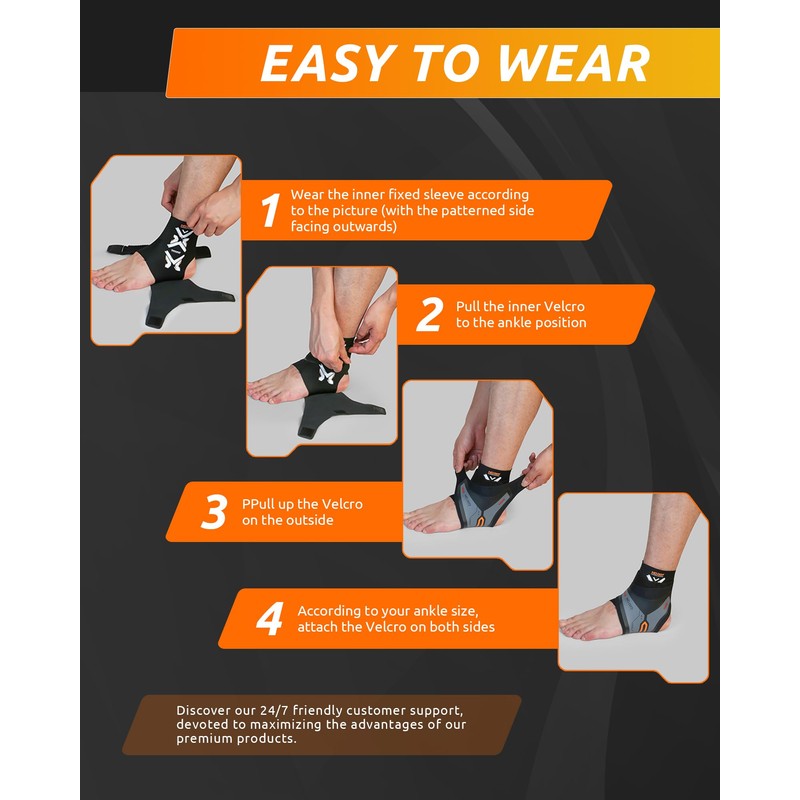 EASY TO WEAR

1 Wear the inner fixed sleeve according to the picture (with the patterned side facing outwards)

2 Pull the inner Velcro to the ankle position

3 PPull up the Velcro on the outside

4 According to your ankle size, attach the Velcro on both sides

Discover our 24/7 friendly customer support, devoted to maximizing the advantages of our premium products.