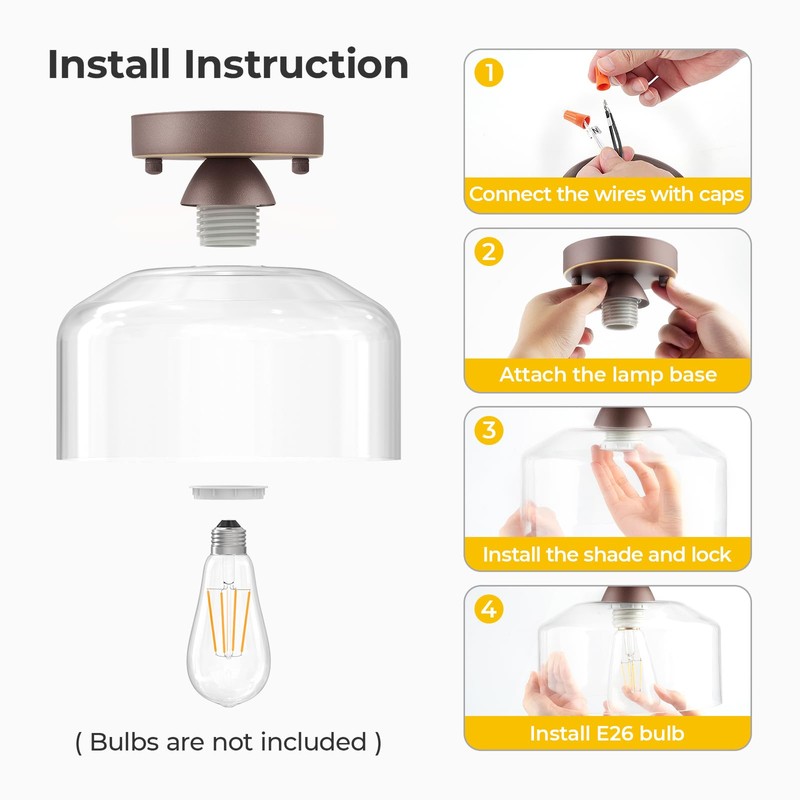 Install Instruction

( Bulbs are not included )

1
Connect the wires with caps

2
Attach the lamp base

3
Install the shade and lock

4
Install E26 bulb