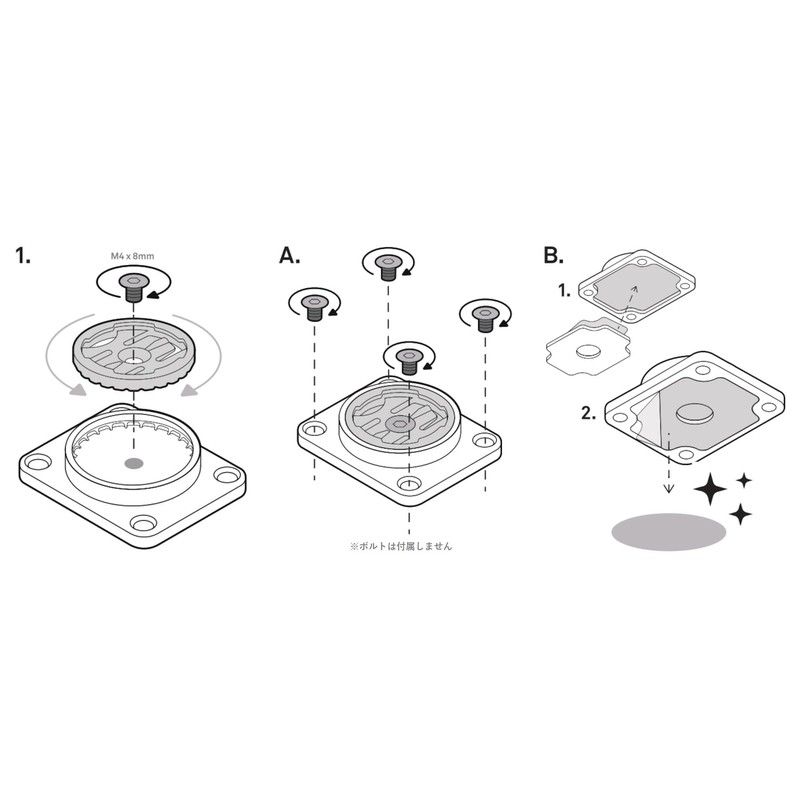 1.

M4 x 8mm

A.

※ボルトは付属しません

B.

1.

2.