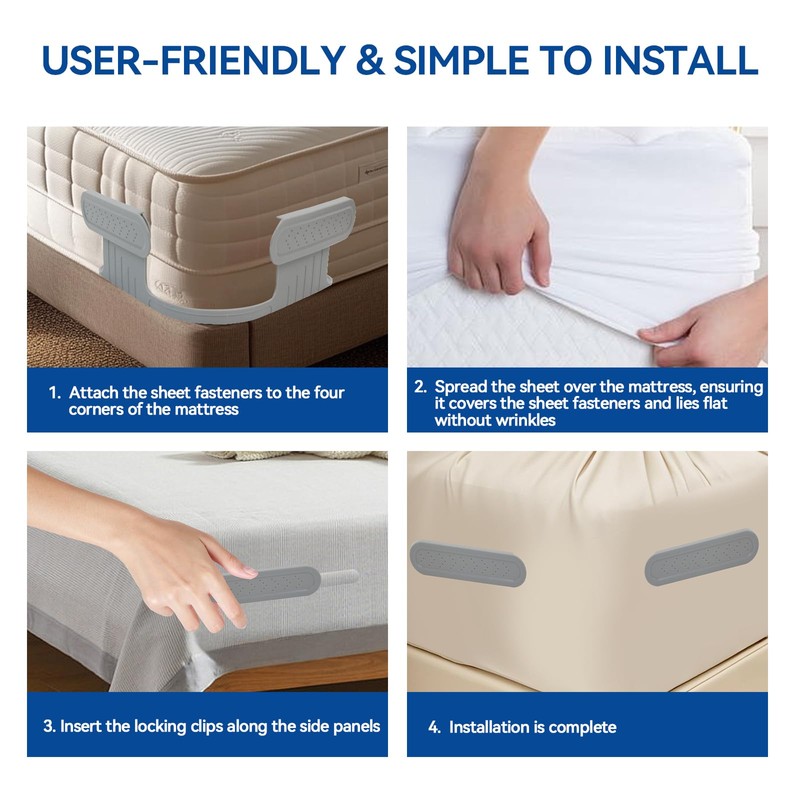 USER-FRIENDLY & SIMPLE TO INSTALL

1. Attach the sheet fasteners to the four corners of the mattress

2. Spread the sheet over the mattress, ensuring it covers the sheet fasteners and lies flat without wrinkles

3. Insert the locking clips along the side panels

4. Installation is complete