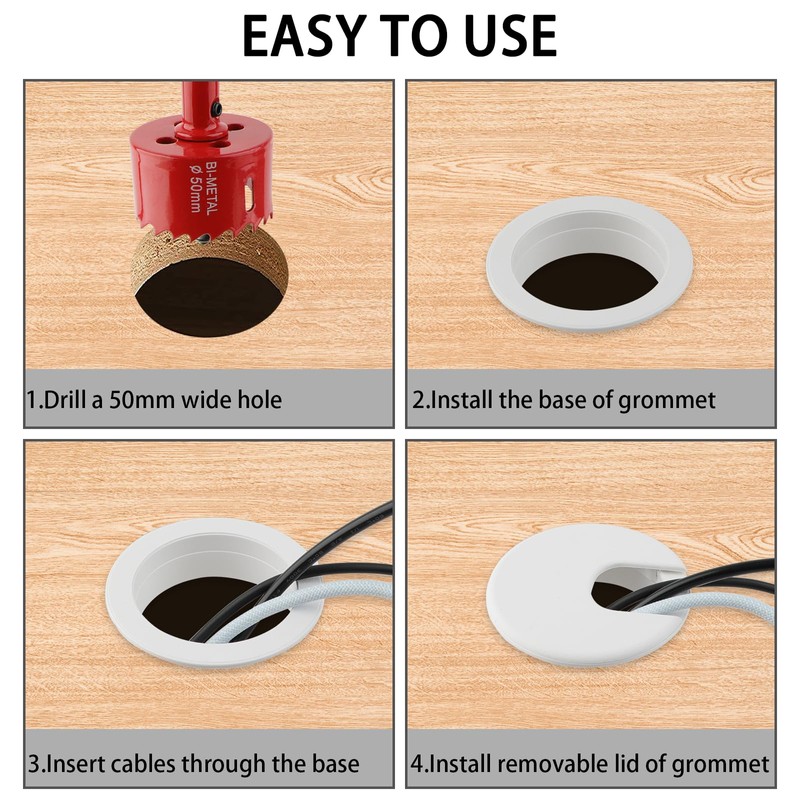 EASY TO USE

BI-METAL
ø 50mm

1.Drill a 50mm wide hole

2.Install the base of grommet

3.Insert cables through the base

4.Install removable lid of grommet