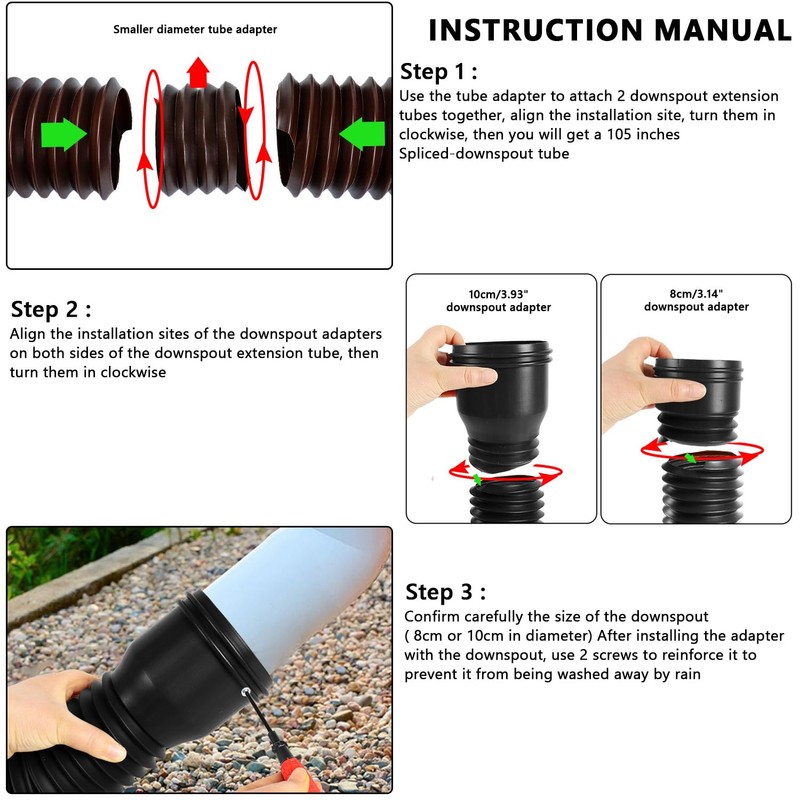 Smaller diameter tube adapter

INSTRUCTION MANUAL

Step 1 :
Use the tube adapter to attach 2 downspout extension tubes together, align the installation site, turn them in clockwise, then you will get a 105 inches Spliced-downspout tube

Step 2 :
Align the installation sites of the downspout adapters on both sides of the downspout extension tube, then turn them in clockwise

10cm/3.93" downspout adapter

8cm/3.14" downspout adapter

Step 3 :
Confirm carefully the size of the downspout ( 8cm or 10cm in diameter) After installing the adapter with the downspout, use 2 screws to reinforce it to prevent it from being washed away by rain