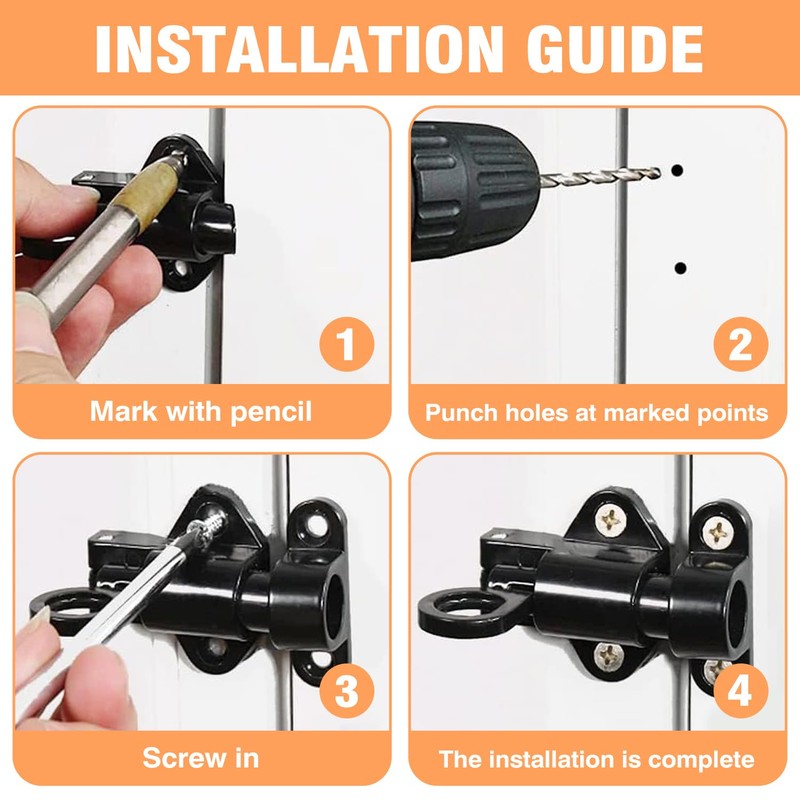 INSTALLATION GUIDE

1
Mark with pencil

2
Punch holes at marked points

3
Screw in

4
The installation is complete