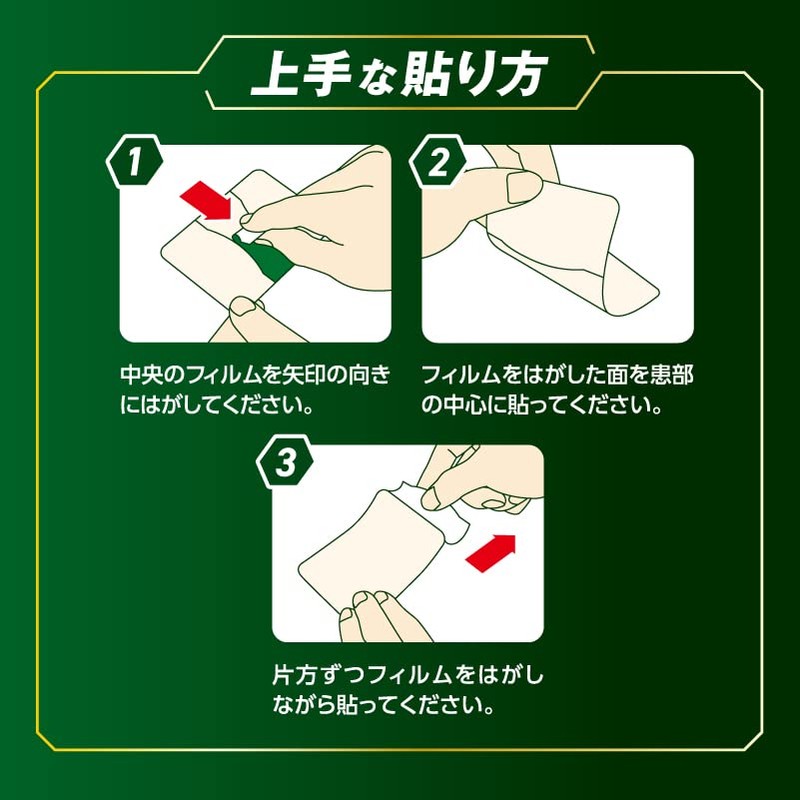 上手な貼り方

1

中央のフィルムを矢印の向きにはがしてください。

2

フィルムをはがした面を患部の中心に貼ってください。

3

片方ずつフィルムをはがしながら貼ってください。