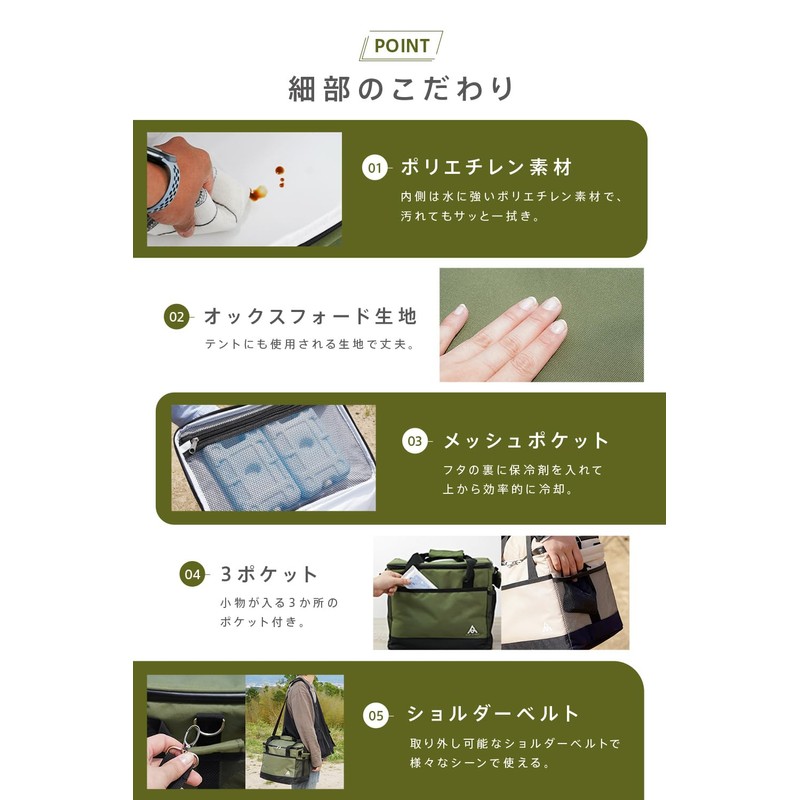 POINT

細部のこだわり

01 ポリエチレン素材

内側は水に強いポリエチレン素材で、汚れてもサッと一拭き。

02 オックスフォード生地

テントにも使用される生地で丈夫。

03 メッシュポケット

フタの裏に保冷剤を入れて上から効率的に冷却。

04 3ポケット

小物が入る3か所のポケット付き。

05 ショルダーベルト

取り外し可能なショルダーベルトで様々なシーンで使える。