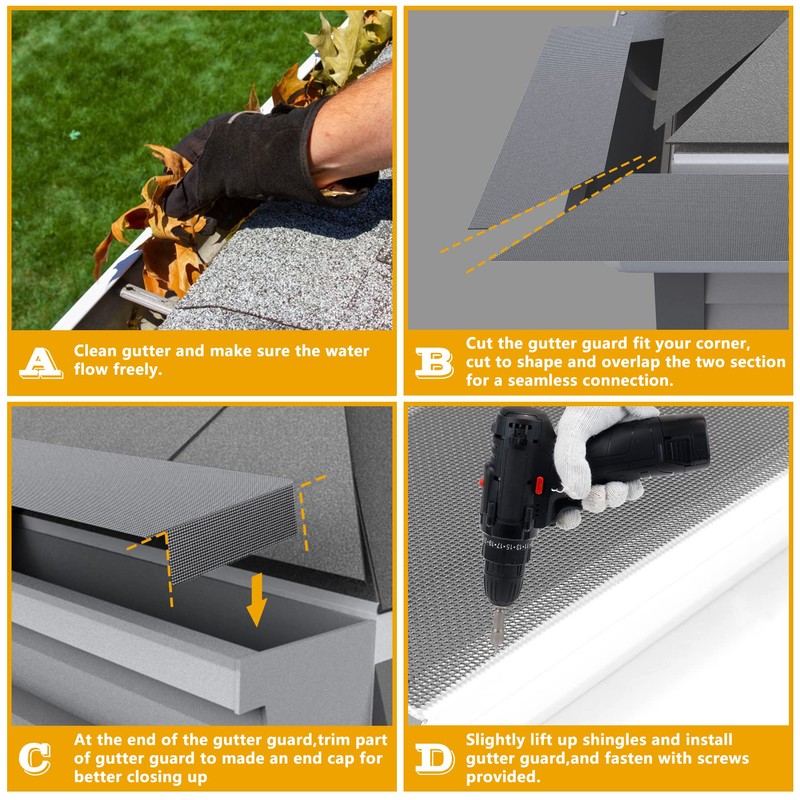 A Clean gutter and make sure the water flow freely.

B Cut the gutter guard fit your corner, cut to shape and overlap the two section for a seamless connection.

C At the end of the gutter guard,trim part of gutter guard to made an end cap for better closing up

D Slightly lift up shingles and install gutter guard,and fasten with screws provided.