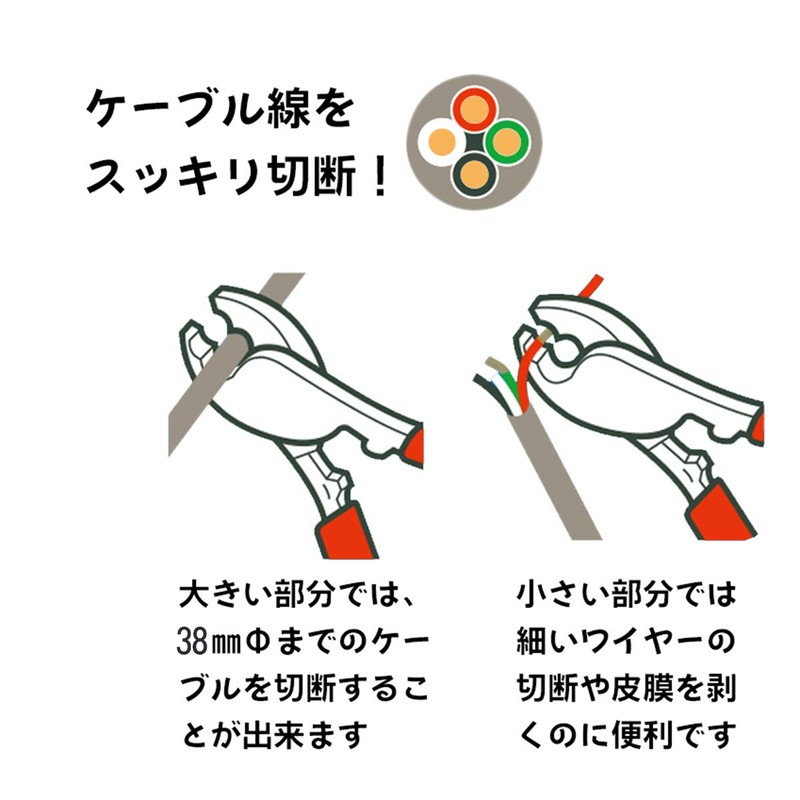 ケーブル線を
スッキリ切断！

大きい部分では、38㎜Φまでのケーブルを切断することが出来ます

小さい部分では細いワイヤーの切断や皮膜を剥くのに便利です