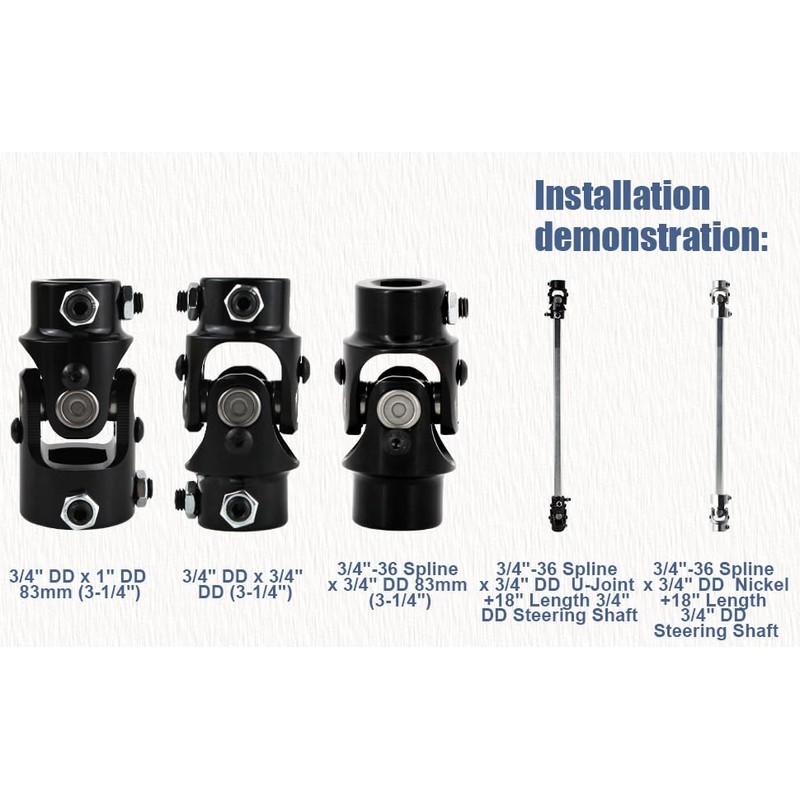 Installation demonstration:

3/4" DD x 1" DD 83mm (3-1/4")

3/4" DD x 3/4" DD (3-1/4")

3/4"-36 Spline x 3/4" DD 83mm (3-1/4")

3/4"-36 Spline x 3/4" DD U-Joint +18" Length 3/4" DD Steering Shaft

3/4"-36 Spline x 3/4" DD Nickel +18" Length 3/4" DD Steering Shaft