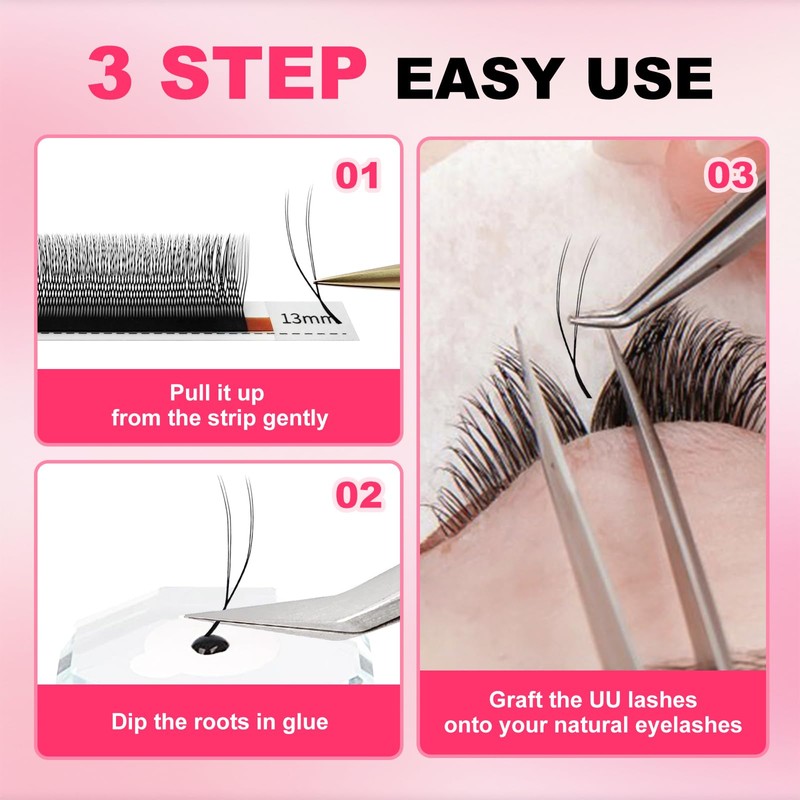 3 STEP EASY USE

01

13mm

Pull it up
from the strip gently

02

Dip the roots in glue

03

Graft the UU lashes
onto your natural eyelashes