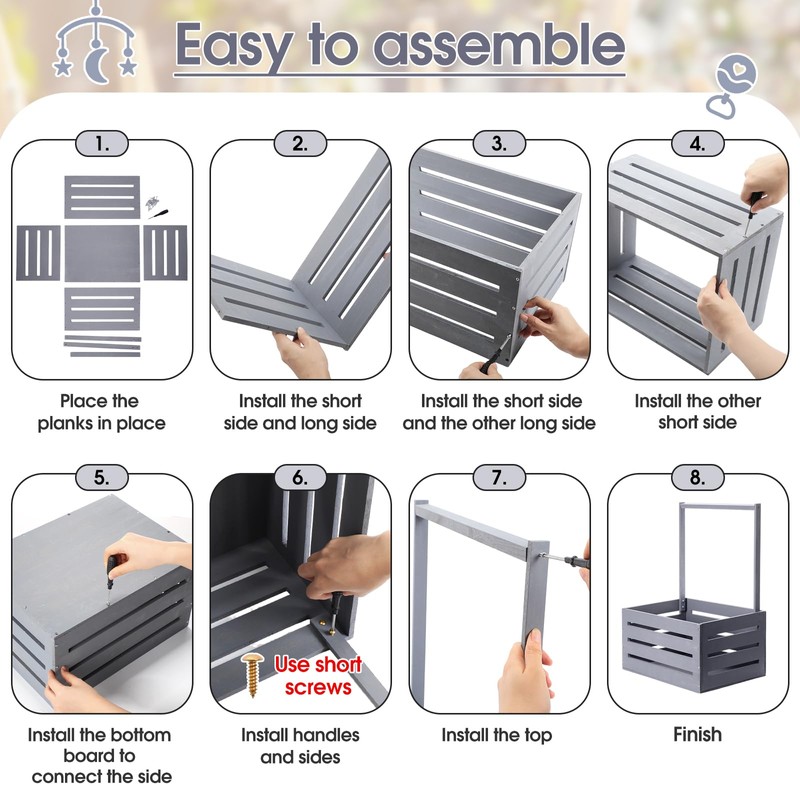 Easy to assemble

1.

Place the planks in place

2.

Install the short side and long side

3.

Install the short side and the other long side

4.

Install the other short side

5.

Install the bottom board to connect the side

6.

Use short screws

Install handles and sides

7.

Install the top

8.

Finish