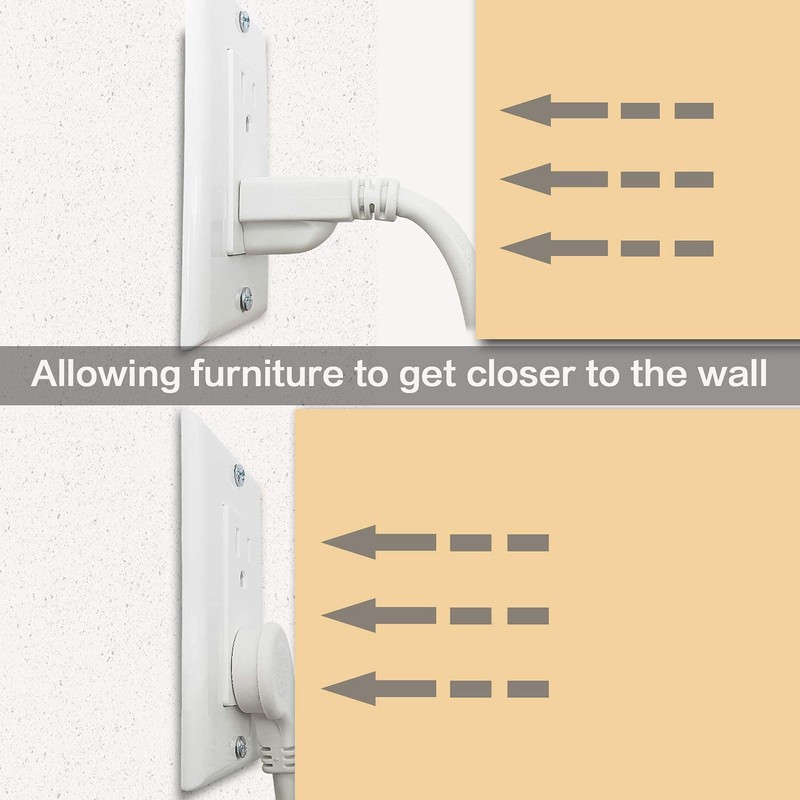 Allowing furniture to get closer to the wall