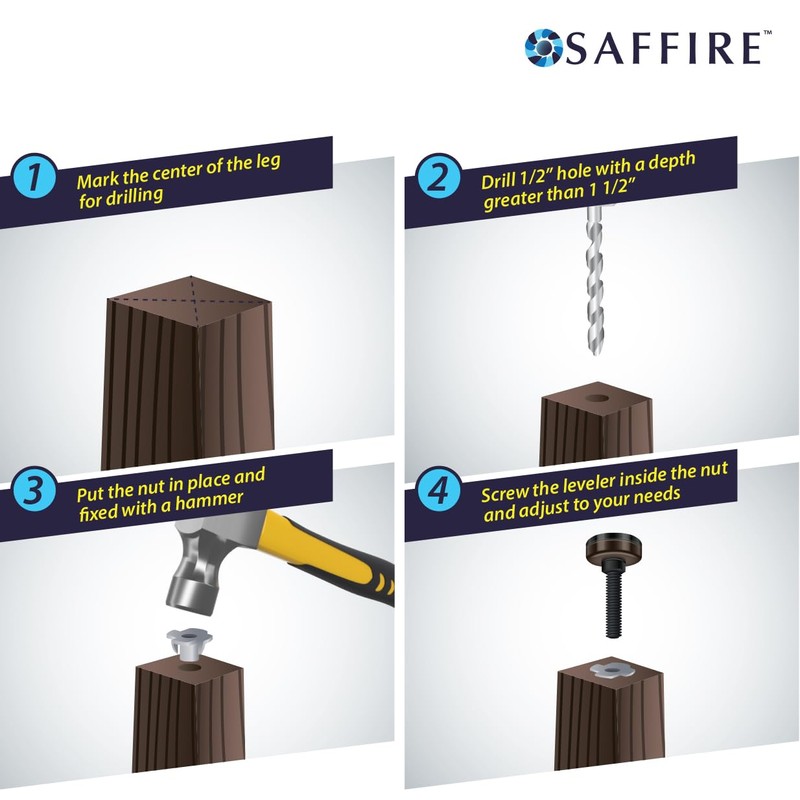 SAFFIRE™

1 Mark the center of the leg for drilling

2 Drill 1/2" hole with a depth greater than 1 1/2"

3 Put the nut in place and fixed with a hammer

4 Screw the leveler inside the nut and adjust to your needs