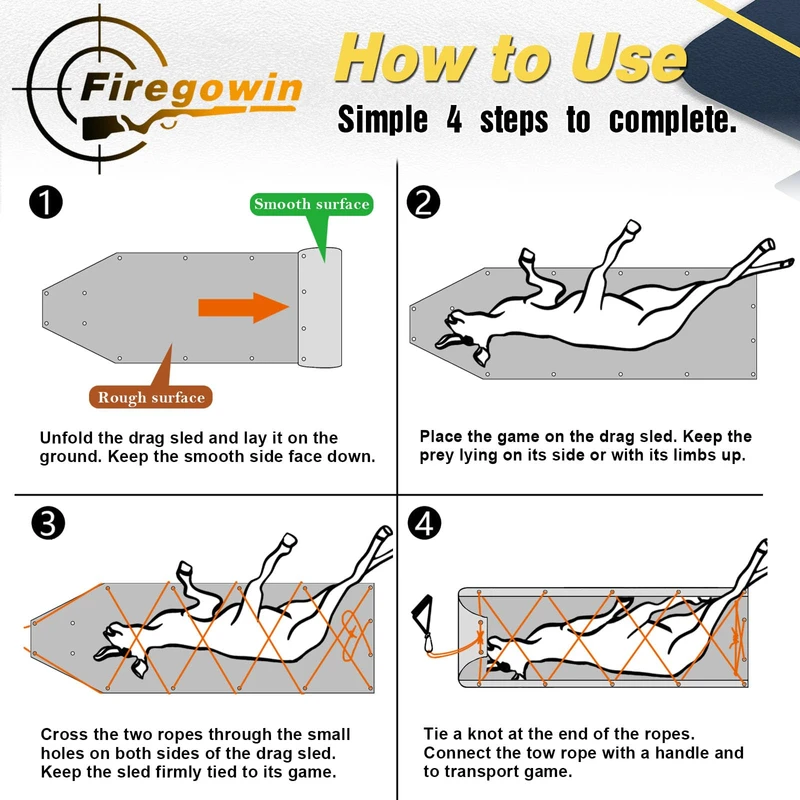 Firegowin

How to Use

Simple 4 steps to complete.

1

Smooth surface

Rough surface

Unfold the drag sled and lay it on the ground. Keep the smooth side face down.

2

Place the game on the drag sled. Keep the prey lying on its side or with its limbs up.

3

Cross the two ropes through the small holes on both sides of the drag sled. Keep the sled firmly tied to its game.

4

Tie a knot at the end of the ropes. Connect the tow rope with a handle and to transport game.