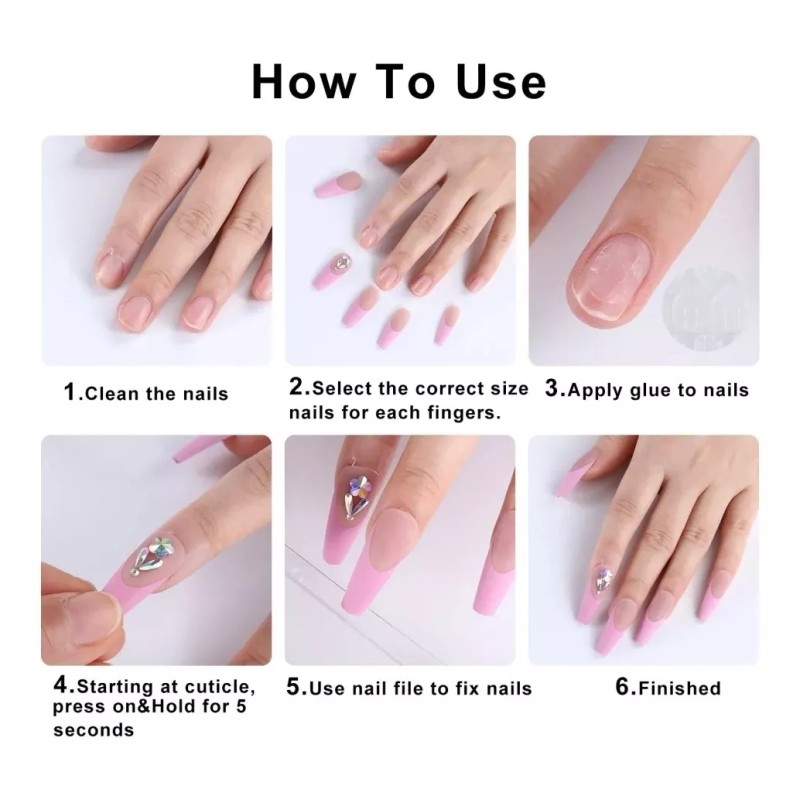 How To Use

1.Clean the nails

2.Select the correct size nails for each fingers.

3.Apply glue to nails

4.Starting at cuticle, press on&Hold for 5 seconds

5.Use nail file to fix nails

6.Finished