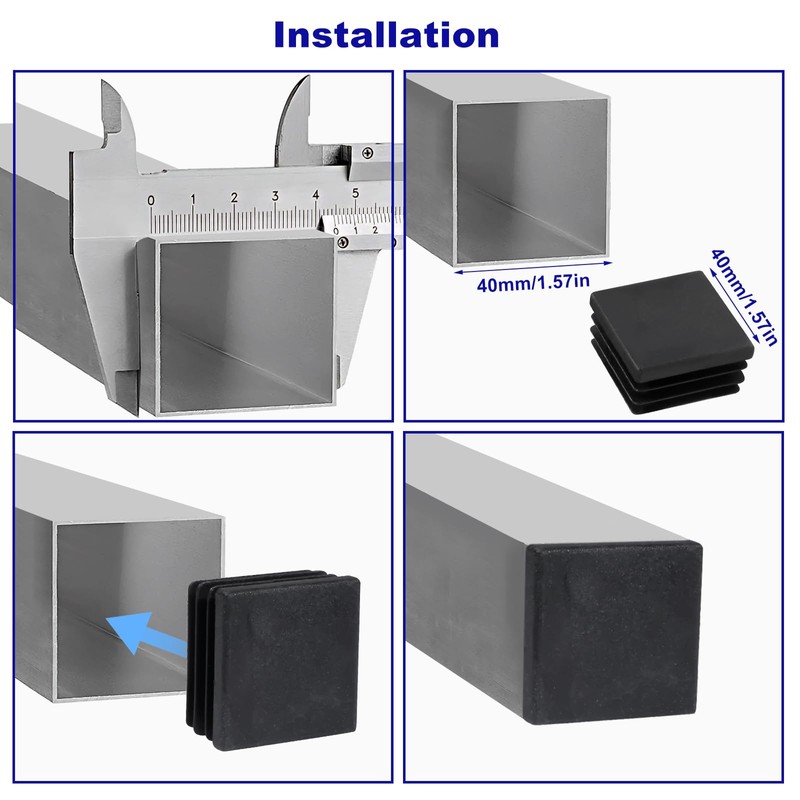 Installation

0 1 2 3 4 5

0 1 2

40mm/1.57in

40mm/1.57in