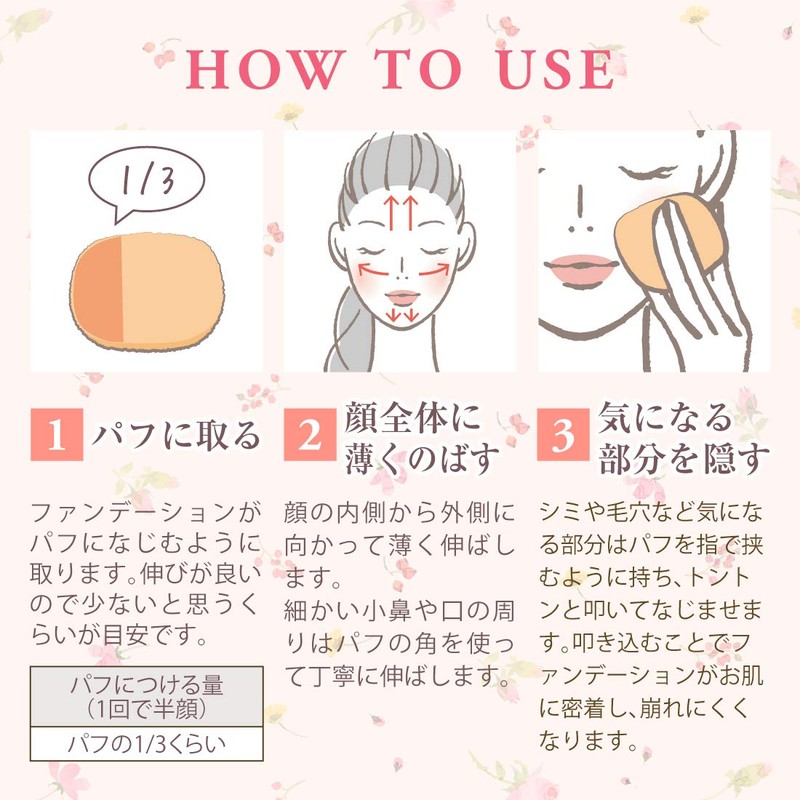 HOW TO USE

1/3

1 パフに取る

ファンデーションがパフになじむように取ります。伸びが良いので少ないと思うくらいが目安です。

| パフにつける量（1回で半顔） |
|---|
| パフの1/3くらい |

2 顔全体に薄くのばす

顔の内側から外側に向かって薄く伸ばします。
細かい小鼻や口の周りはパフの角を使って丁寧に伸ばします。

3 気になる部分を隠す

シミや毛穴など気になる部分はパフを指で挟むように持ち、トントンと叩いてなじませます。叩き込むことでファンデーションがお肌に密着し、崩れにくくなります。