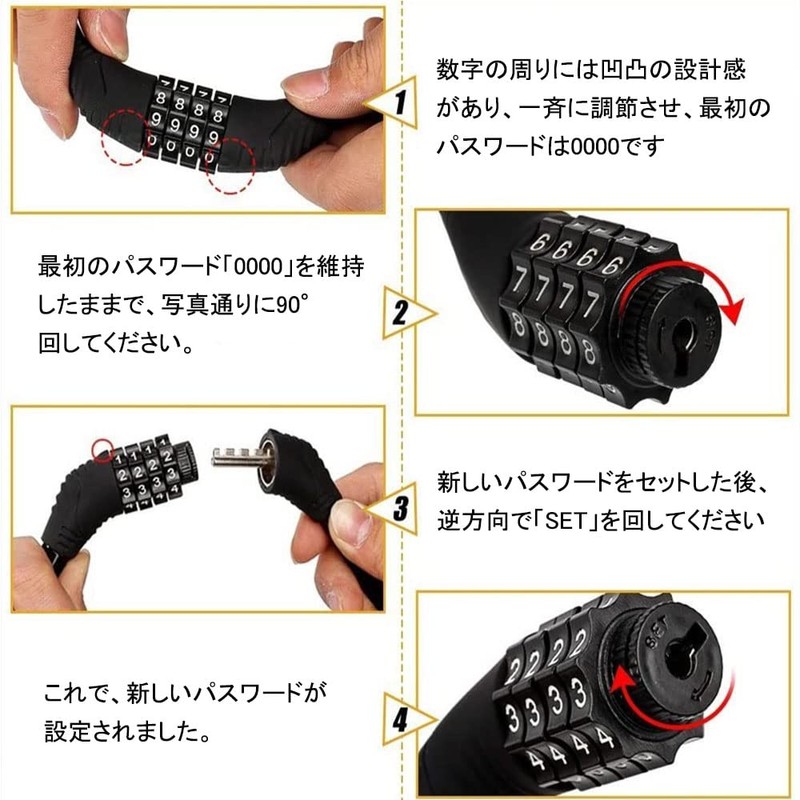 1

数字の周りには凹凸の設計感があり、一斉に調節させ、最初のパスワードは0000です

最初のパスワード「0000」を維持したままで、写真通りに90°回してください。

2

3

新しいパスワードをセットした後、逆方向で「SET」を回してください

これで、新しいパスワードが設定されました。

4