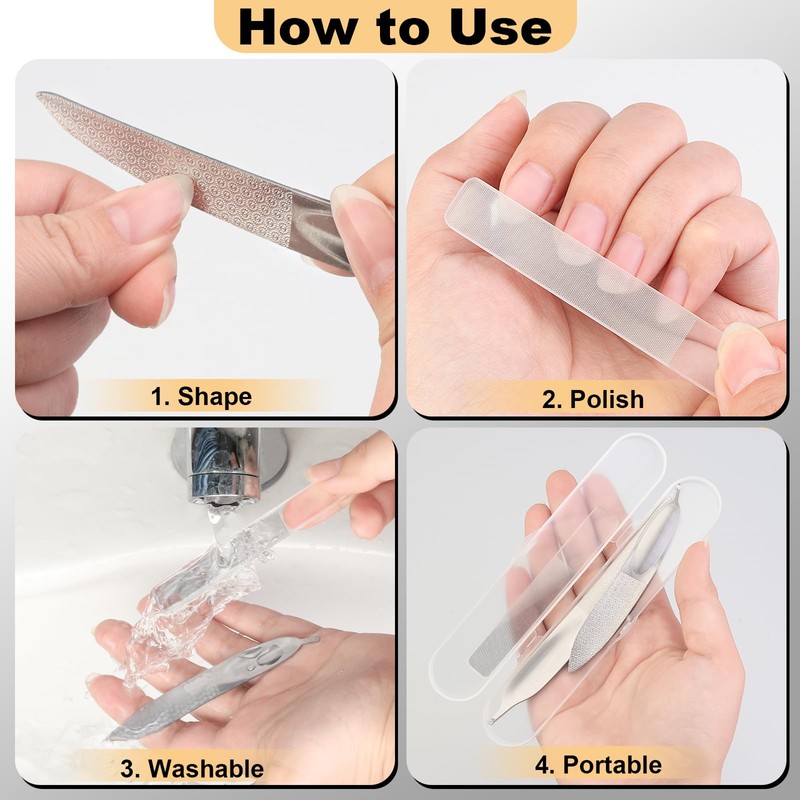 How to Use

1. Shape

2. Polish

3. Washable

4. Portable