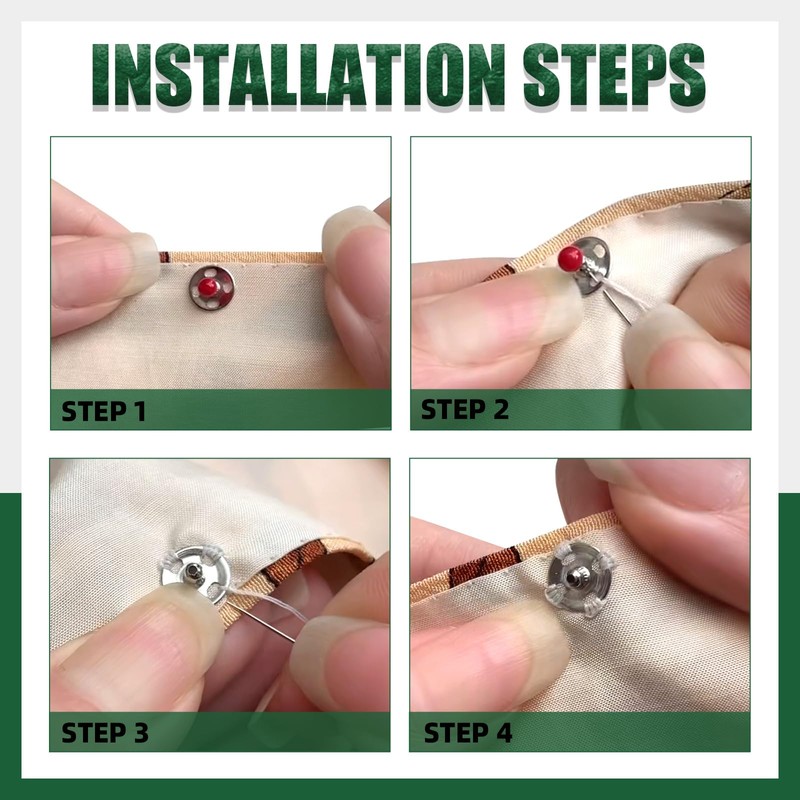 INSTALLATION STEPS

STEP 1

STEP 2

STEP 3

STEP 4