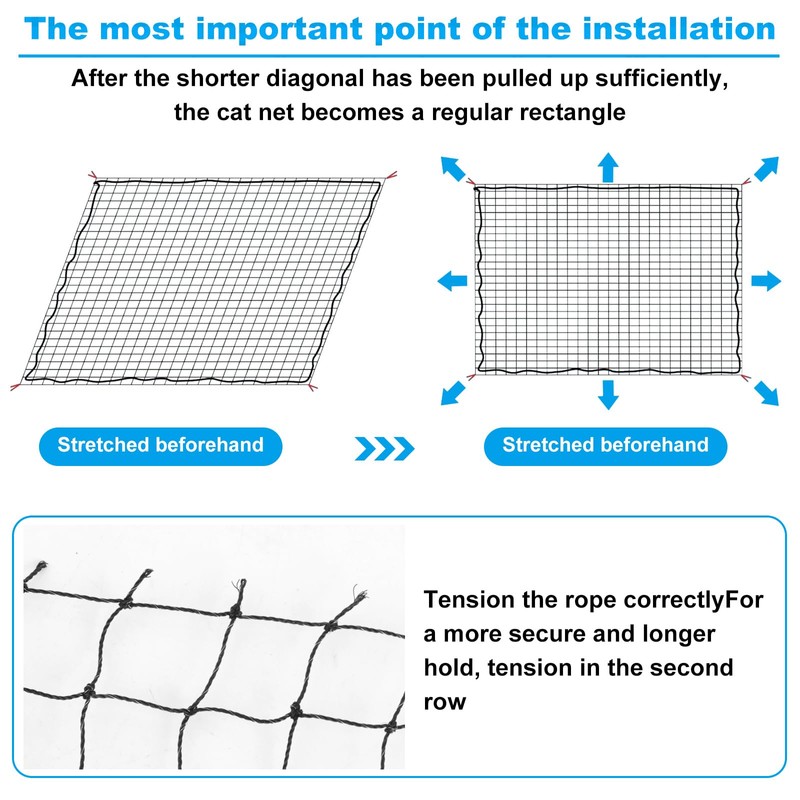 The most important point of the installation

After the shorter diagonal has been pulled up sufficiently, the cat net becomes a regular rectangle

Stretched beforehand

Stretched beforehand

Tension the rope correctlyFor a more secure and longer hold, tension in the second row