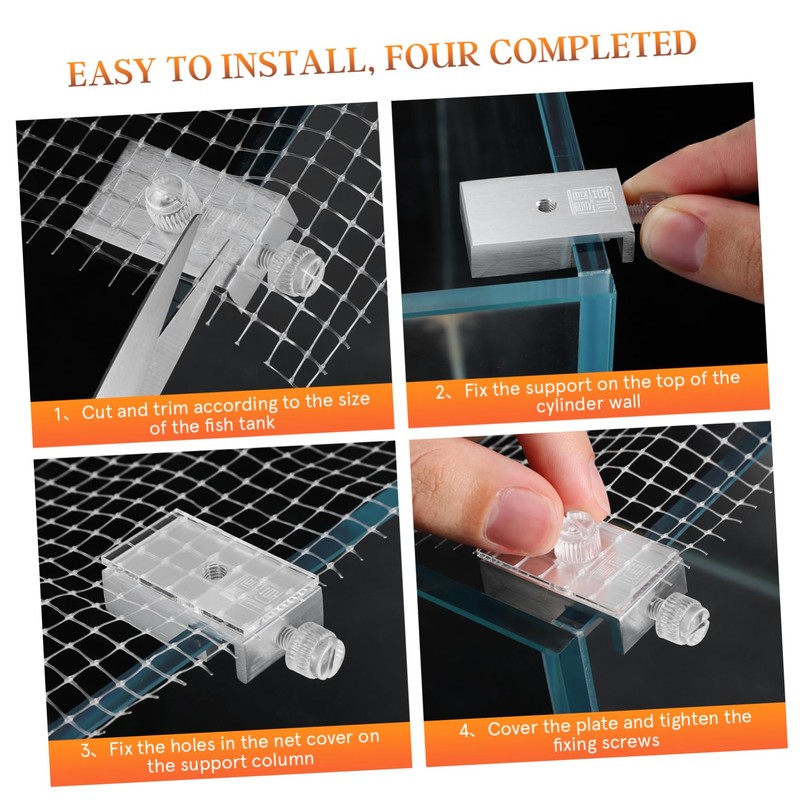 EASY TO INSTALL, FOUR COMPLETED

1、Cut and trim according to the size of the fish tank

2、Fix the support on the top of the cylinder wall

3、Fix the holes in the net cover on the support column

4、Cover the plate and tighten the fixing screws