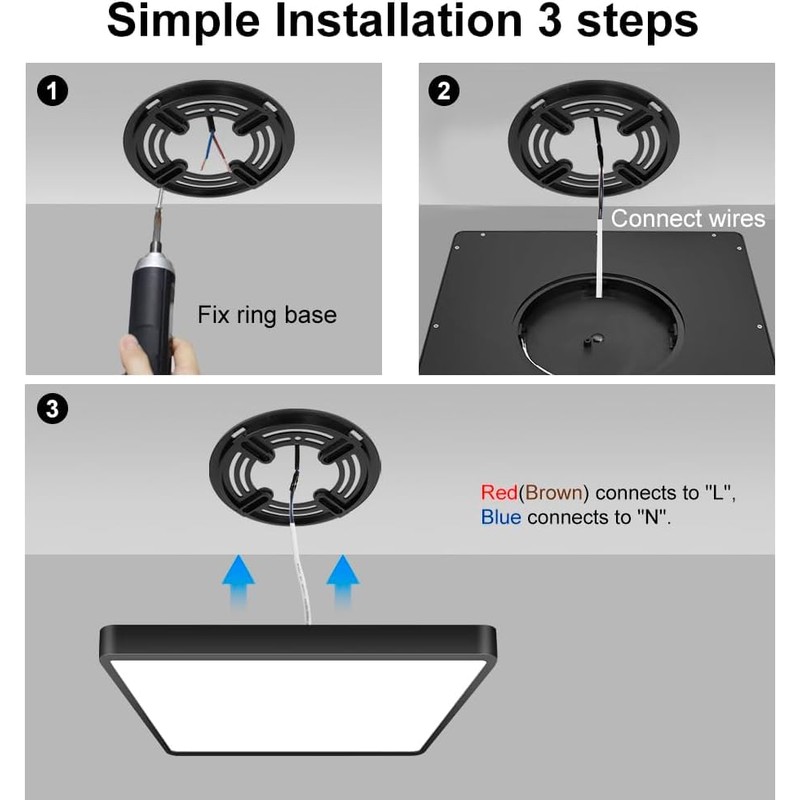 Simple Installation 3 steps

1

Fix ring base

2

Connect wires

3

Red(Brown) connects to "L",
Blue connects to "N".