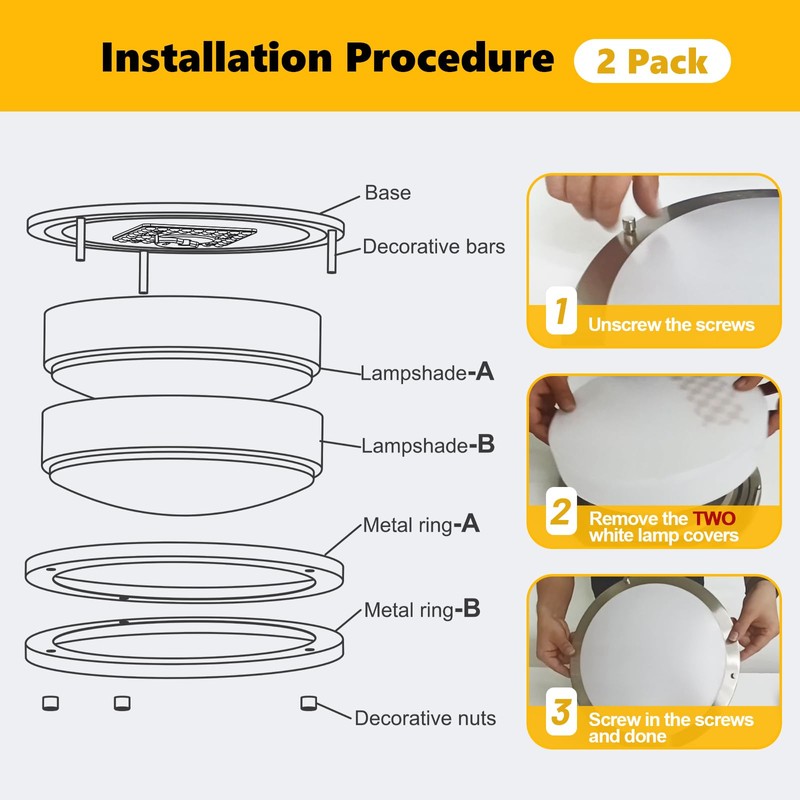 Installation Procedure 2 Pack

Base

Decorative bars

Lampshade-A

Lampshade-B

Metal ring-A

Metal ring-B

Decorative nuts

1 Unscrew the screws

2 Remove the TWO white lamp covers

3 Screw in the screws and done