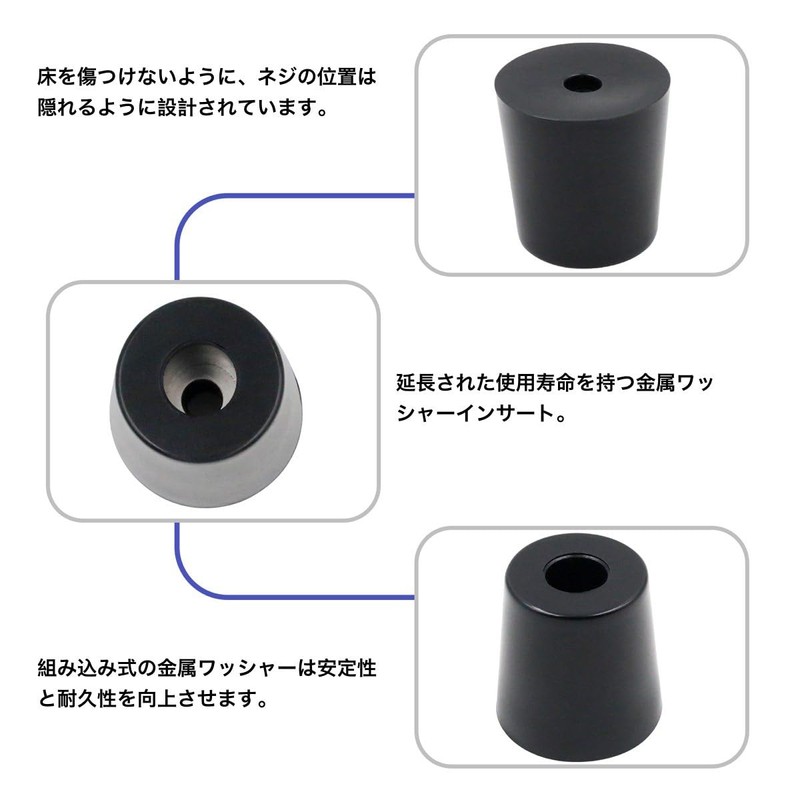 床を傷つけないように、ネジの位置は隠れるように設計されています。

延長された使用寿命を持つ金属ワッシャーインサート。

組み込み式の金属ワッシャーは安定性と耐久性を向上させます。