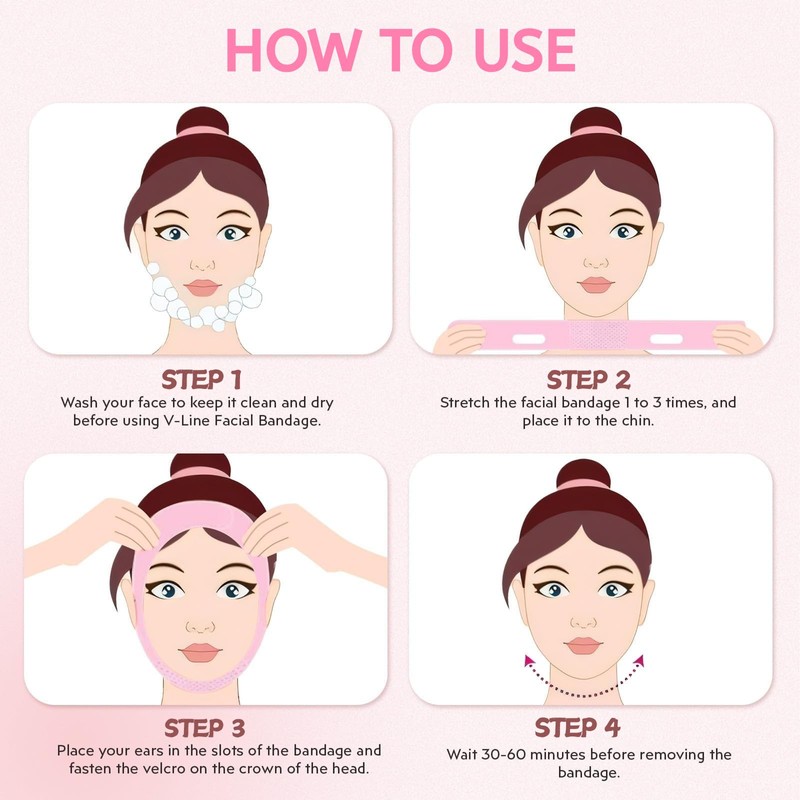 HOW TO USE

STEP 1
Wash your face to keep it clean and dry before using V-Line Facial Bandage.

STEP 2
Stretch the facial bandage 1 to 3 times, and place it to the chin.

STEP 3
Place your ears in the slots of the bandage and fasten the velcro on the crown of the head.

STEP 4
Wait 30-60 minutes before removing the bandage.