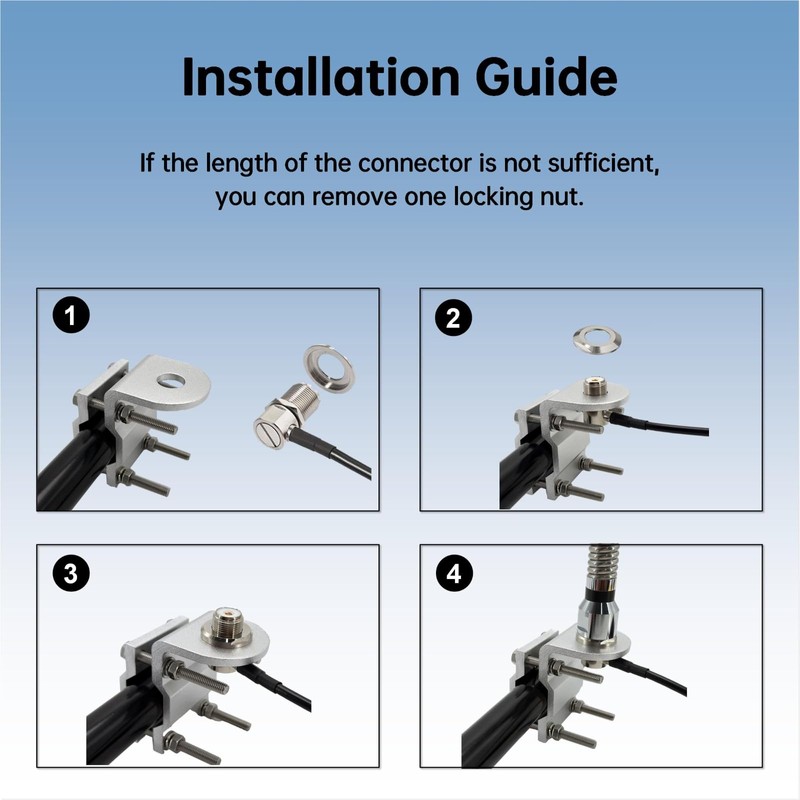 Installation Guide

If the length of the connector is not sufficient, you can remove one locking nut.

1

2

3

4