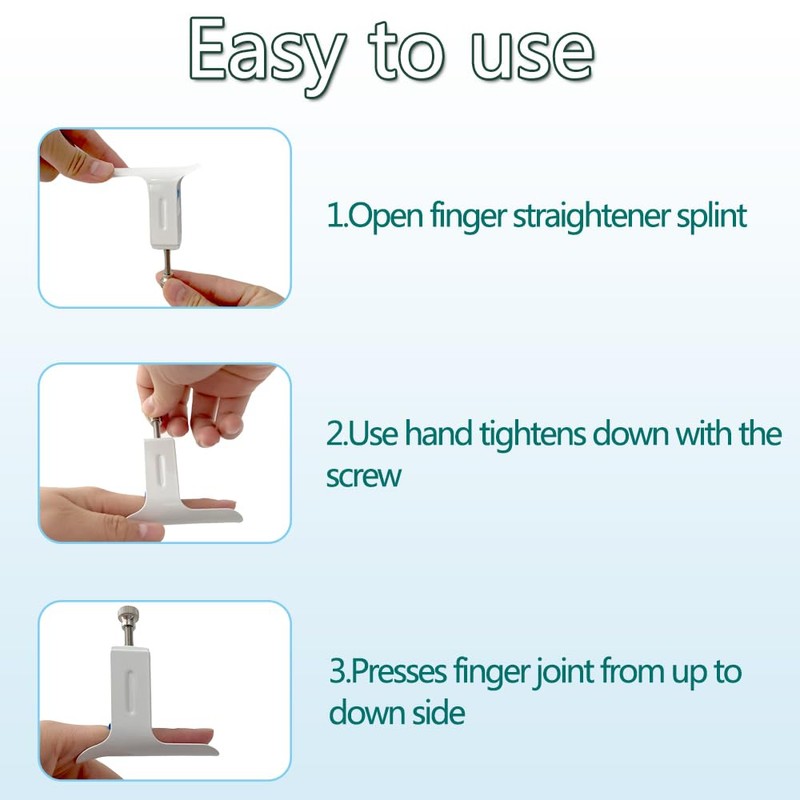 Easy to use

1.Open finger straightener splint

2.Use hand tightens down with the screw

3.Presses finger joint from up to down side