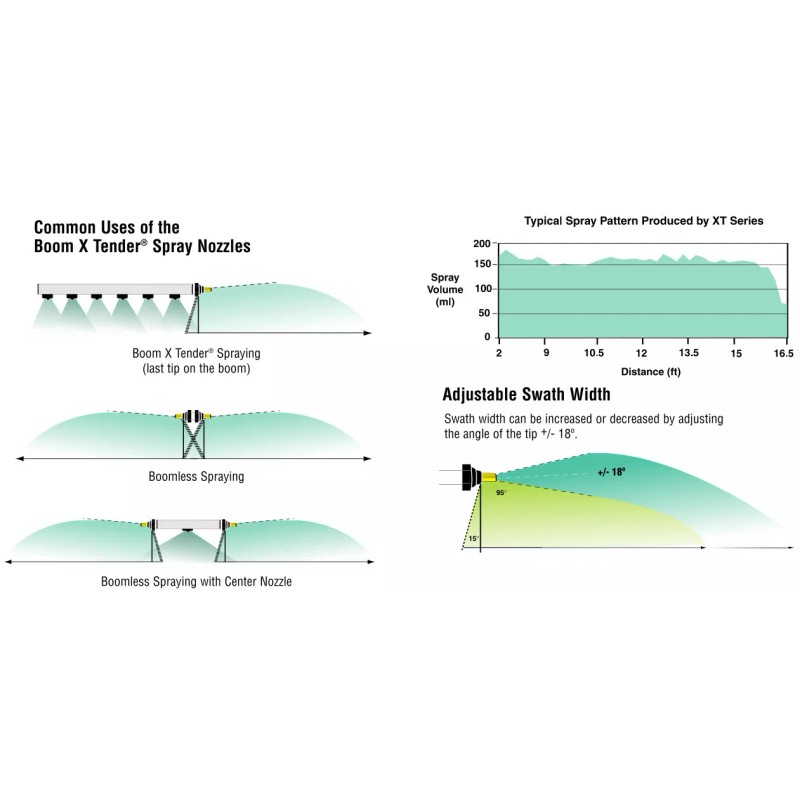 Common Uses of the
Boom X Tender® Spray Nozzles

Boom X Tender® Spraying
(last tip on the boom)

Boomless Spraying

Boomless Spraying with Center Nozzle

Typical Spray Pattern Produced by XT Series

Spray Volume (ml)

200
150
100
50
0

2 9 10.5 12 13.5 15 16.5

Distance (ft)

Adjustable Swath Width

Swath width can be increased or decreased by adjusting the angle of the tip +/- 18º.

+/- 18º

95°

15°