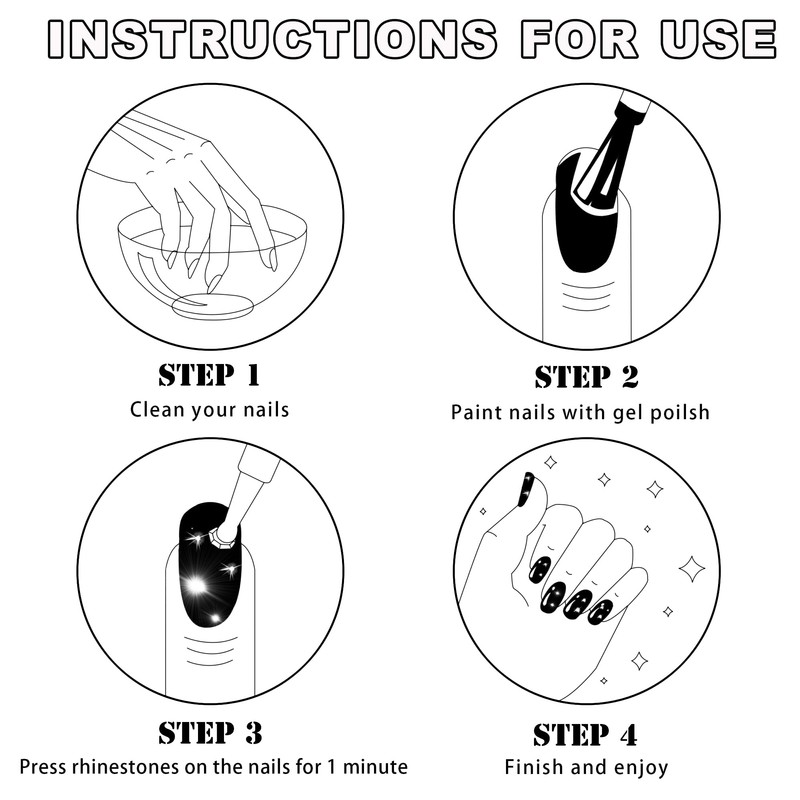 INSTRUCTIONS FOR USE

STEP 1
Clean your nails

STEP 2
Paint nails with gel poilsh

STEP 3
Press rhinestones on the nails for 1 minute

STEP 4
Finish and enjoy