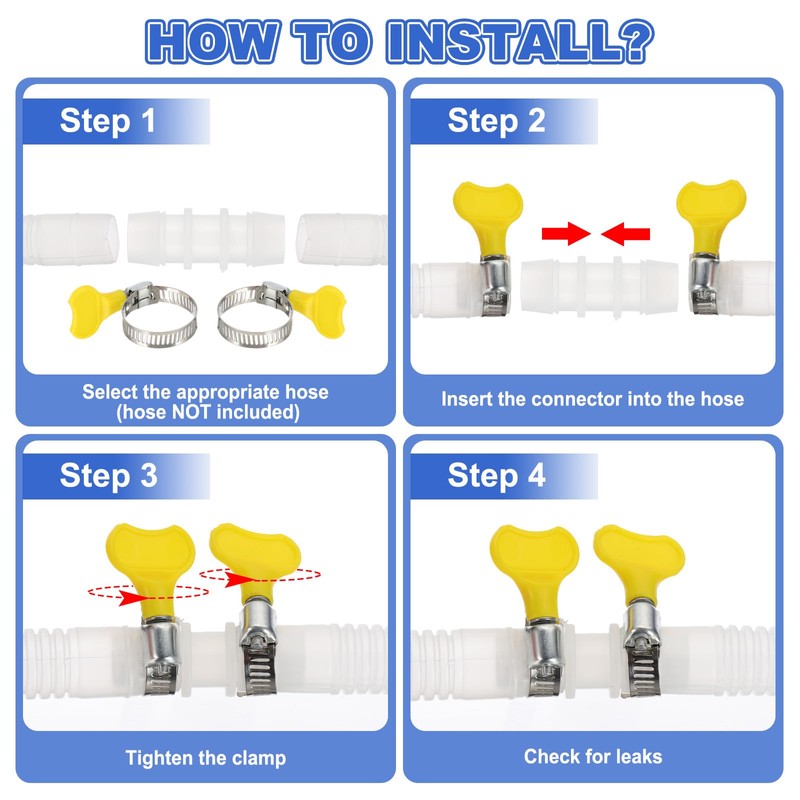 HOW TO INSTALL?

Step 1

Select the appropriate hose (hose NOT included)

Step 2

Insert the connector into the hose

Step 3

Tighten the clamp

Step 4

Check for leaks