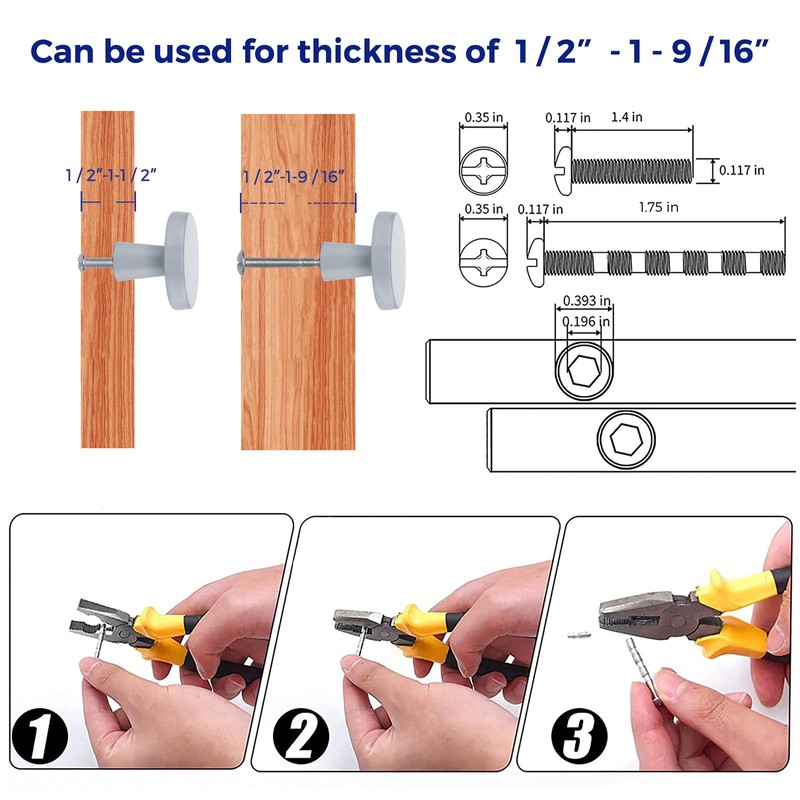 Can be used for thickness of 1 / 2" - 1 - 9 / 16"

1 / 2"-1-1 / 2"

1 / 2"-1-9 / 16"

0.35 in

0.117 in

1.4 in

0.117 in

0.35 in

0.117 in

1.75 in

0.393 in

0.196 in

1

2

3