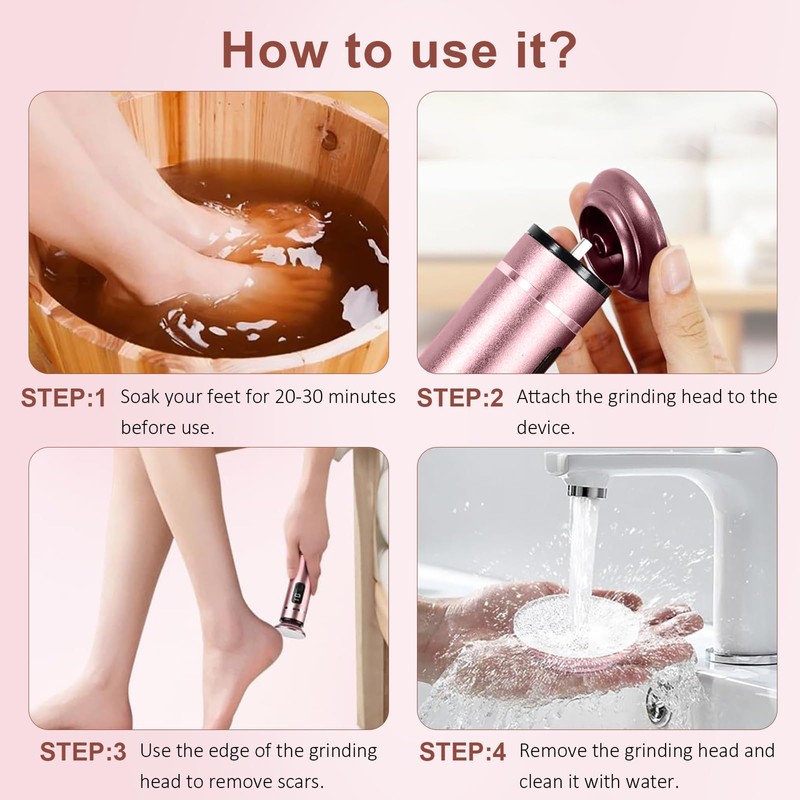 How to use it?

STEP:1 Soak your feet for 20-30 minutes before use.

STEP:2 Attach the grinding head to the device.

STEP:3 Use the edge of the grinding head to remove scars.

STEP:4 Remove the grinding head and clean it with water.