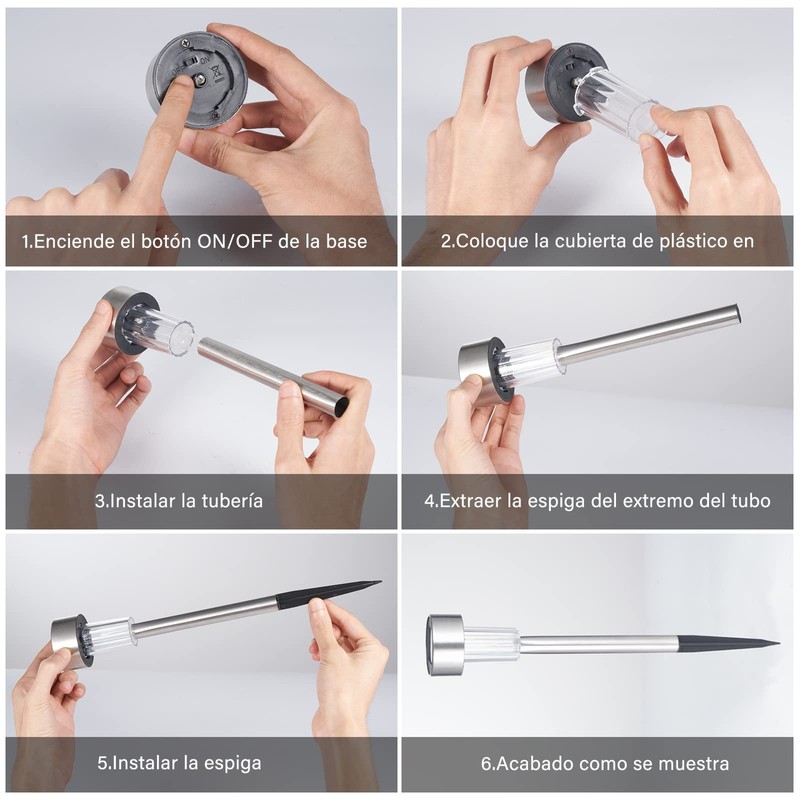 OFF ON

1.Enciende el botón ON/OFF de la base

2.Coloque la cubierta de plástico en

3.Instalar la tubería

4.Extraer la espiga del extremo del tubo

5.Instalar la espiga

6.Acabado como se muestra