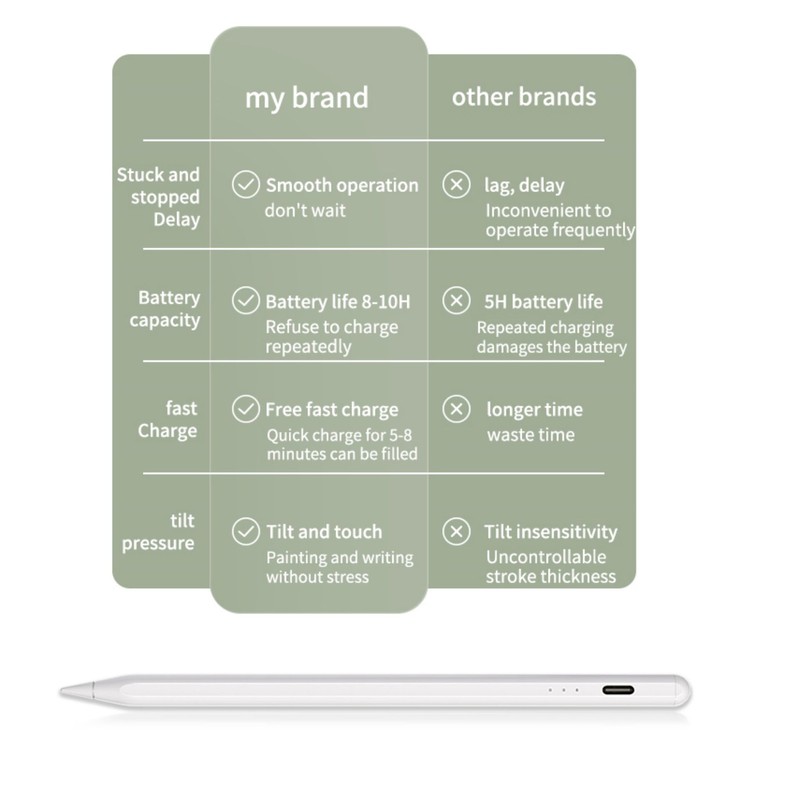 | | my brand | other brands |
|---|---|---|
| Stuck and stopped Delay | Smooth operation don't wait | lag, delay Inconvenient to operate frequently |
| Battery capacity | Battery life 8-10H Refuse to charge repeatedly | 5H battery life Repeated charging damages the battery |
| fast Charge | Free fast charge Quick charge for 5-8 minutes can be filled | longer time waste time |
| tilt pressure | Tilt and touch Painting and writing without stress | Tilt insensitivity Uncontrollable stroke thickness |