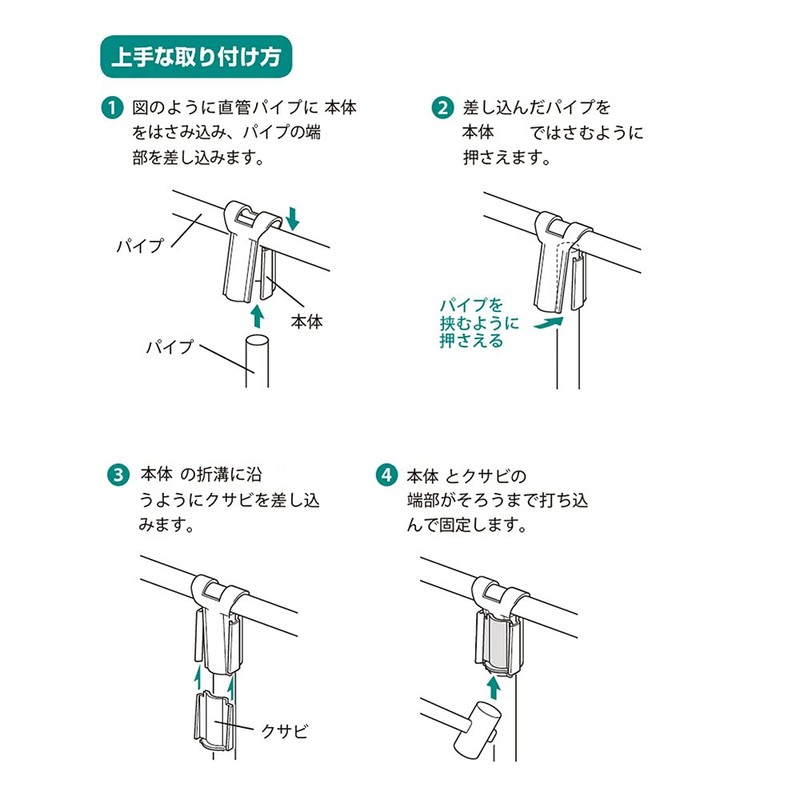 上手な取り付け方

1 図のように直管パイプに 本体 をはさみ込み、パイプの端部を差し込みます。

パイプ

本体

パイプ

2 差し込んだパイプを 本体 ではさむように押さえます。

パイプを挟むように押さえる

3 本体 の折溝に沿うようにクサビを差し込みます。

クサビ

4 本体 とクサビの端部がそろうまで打ち込んで固定します。