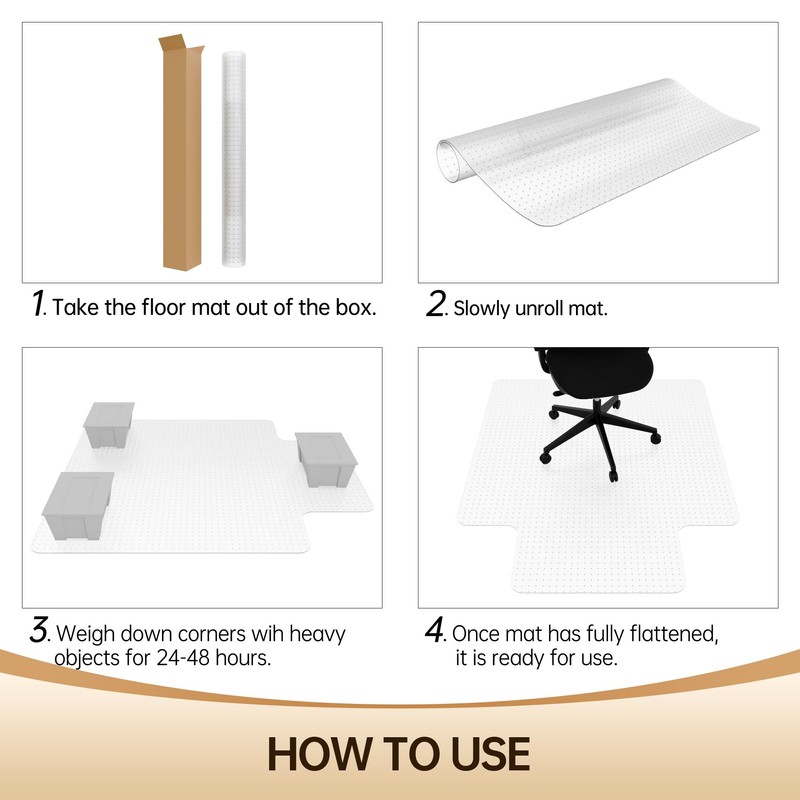 1. Take the floor mat out of the box.

2. Slowly unroll mat.

3. Weigh down corners wih heavy objects for 24-48 hours.

4. Once mat has fully flattened, it is ready for use.

HOW TO USE