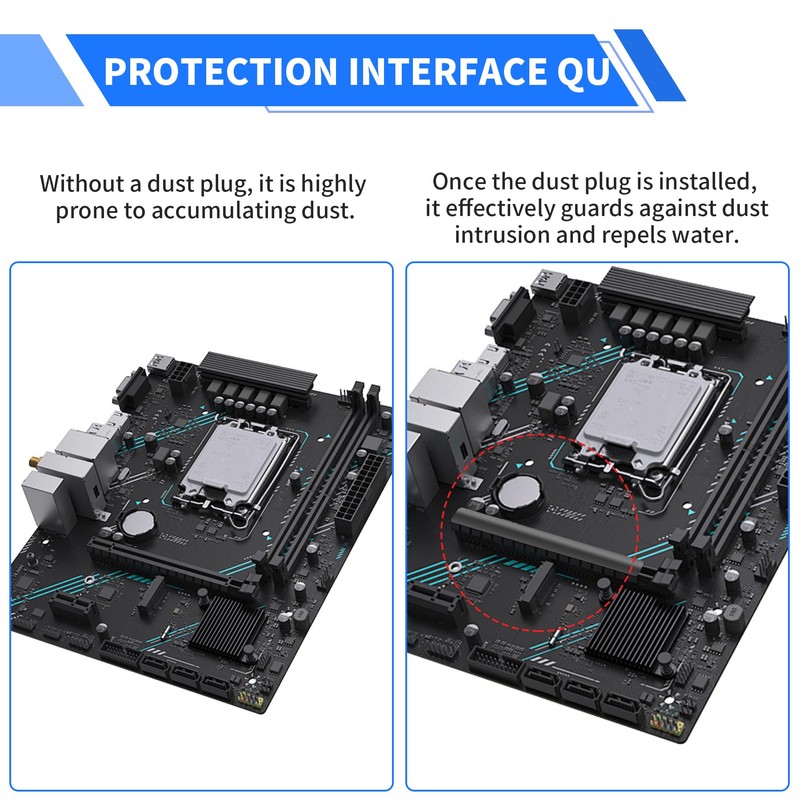 PROTECTION INTERFACE QU

Without a dust plug, it is highly prone to accumulating dust.

Once the dust plug is installed, it effectively guards against dust intrusion and repels water.