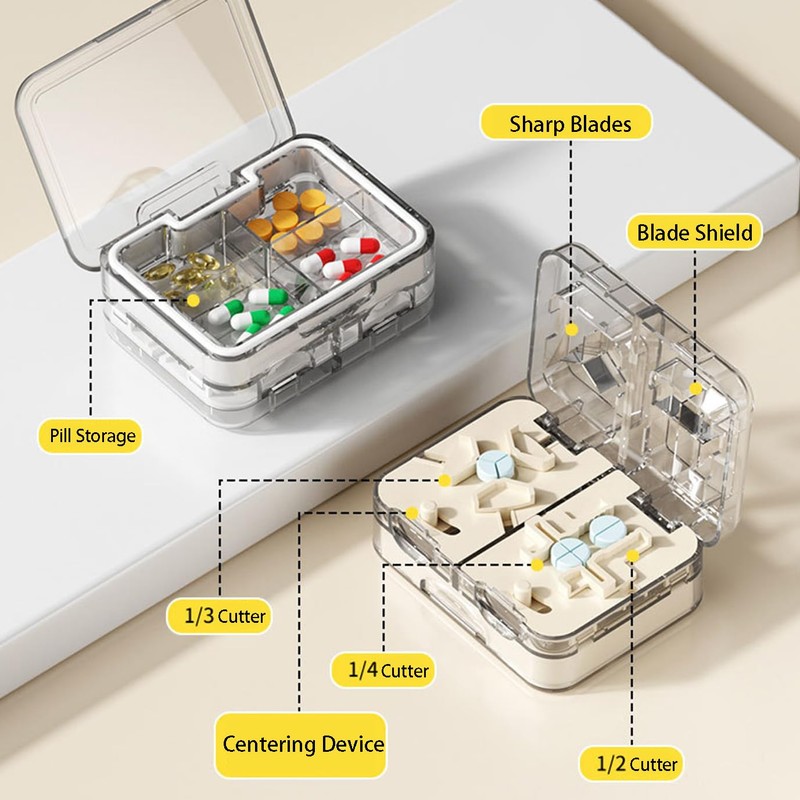 Sharp Blades

Blade Shield

Pill Storage

1/3 Cutter

1/4 Cutter

Centering Device

1/2 Cutter