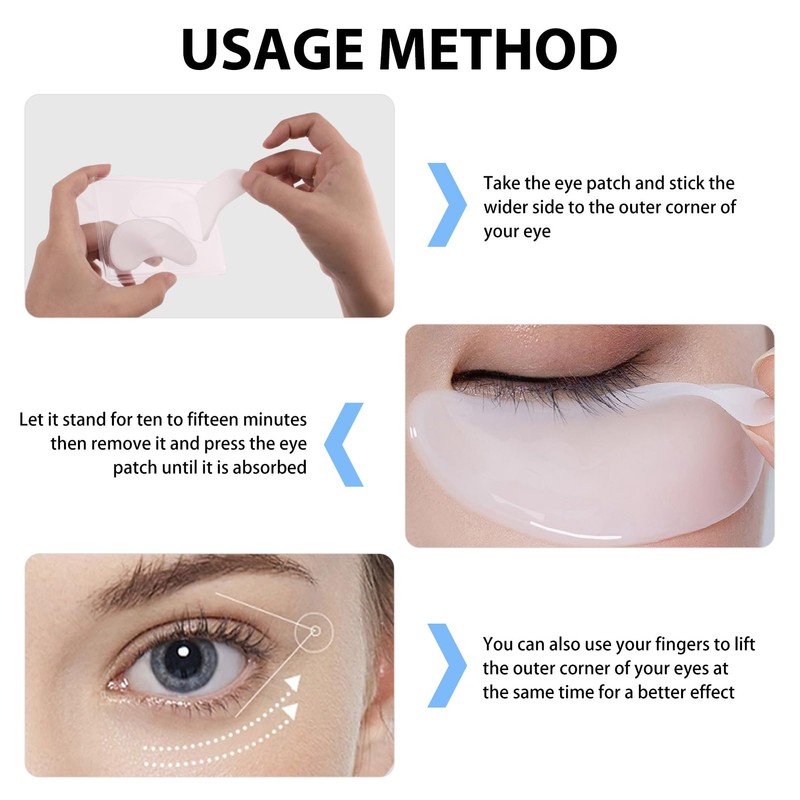 USAGE METHOD

Take the eye patch and stick the wider side to the outer corner of your eye

Let it stand for ten to fifteen minutes then remove it and press the eye patch until it is absorbed

You can also use your fingers to lift the outer corner of your eyes at the same time for a better effect